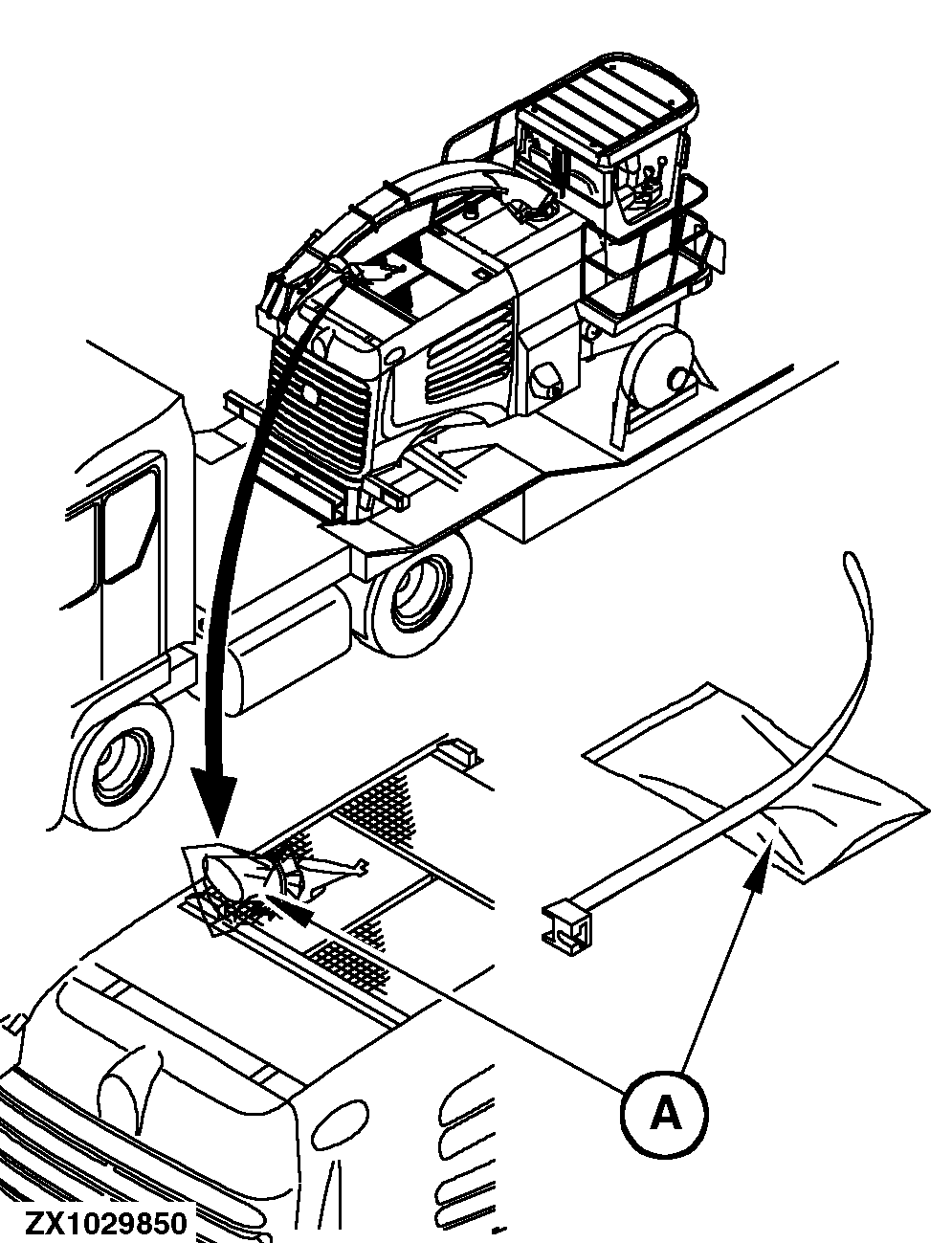 A

ZX1029850