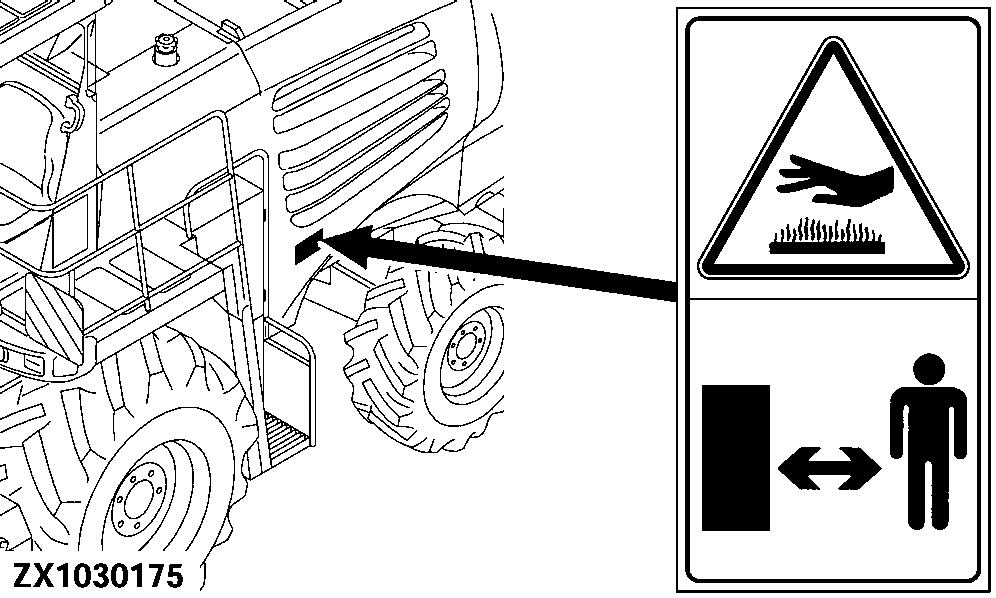 ZX1030175