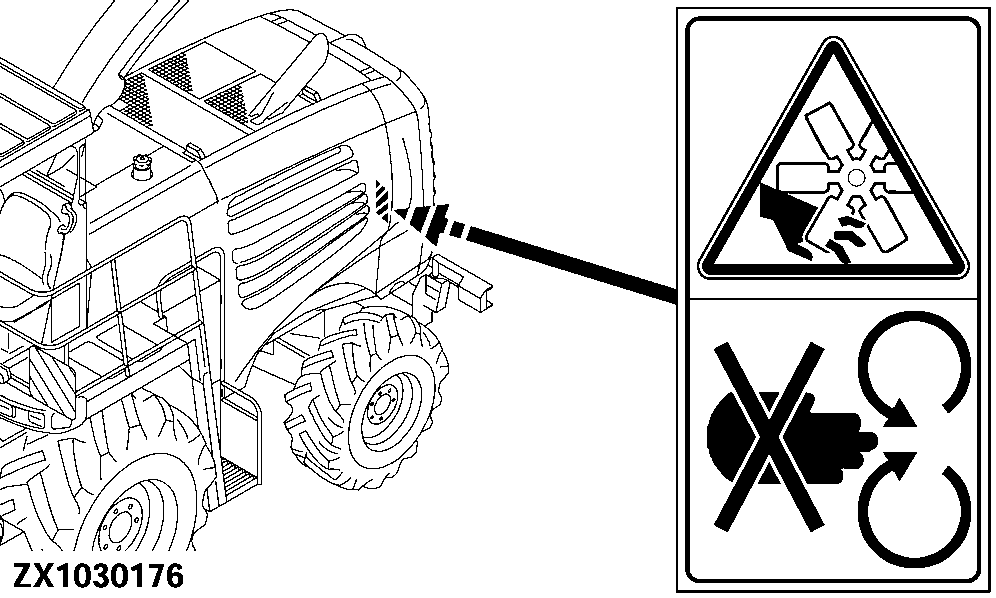 ZX1030176