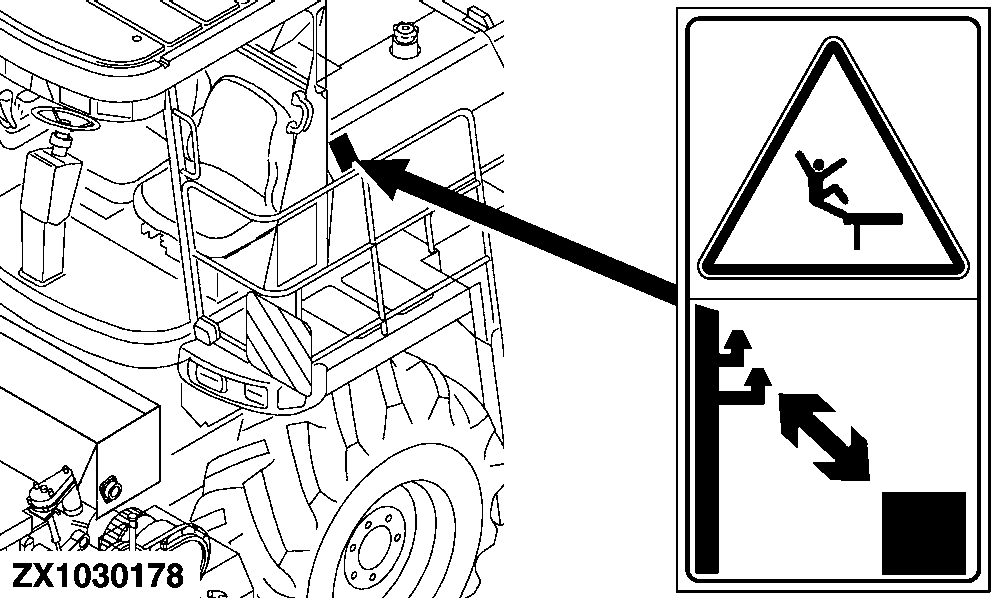 ZX1030178