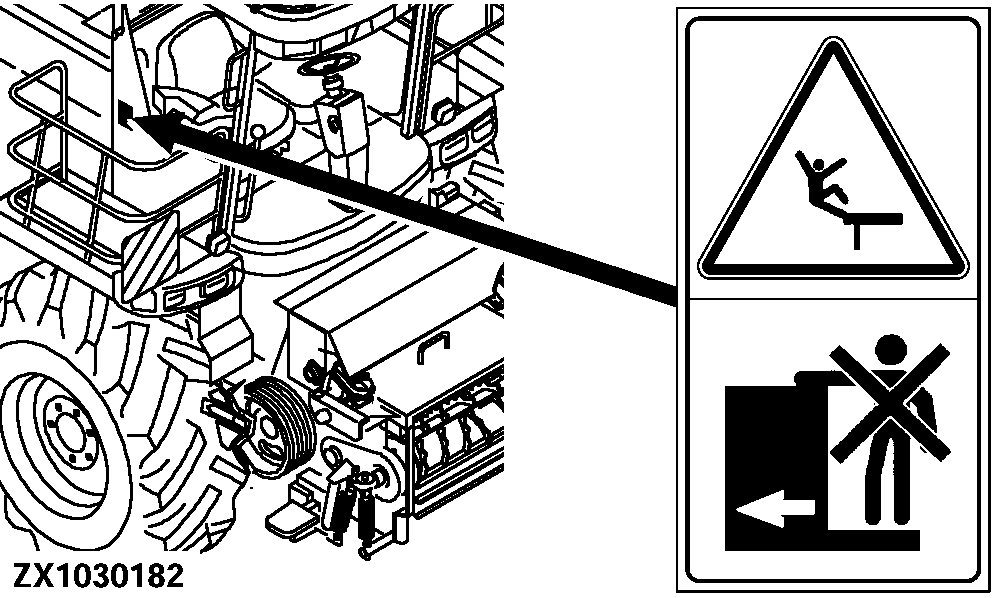 ZX1030182