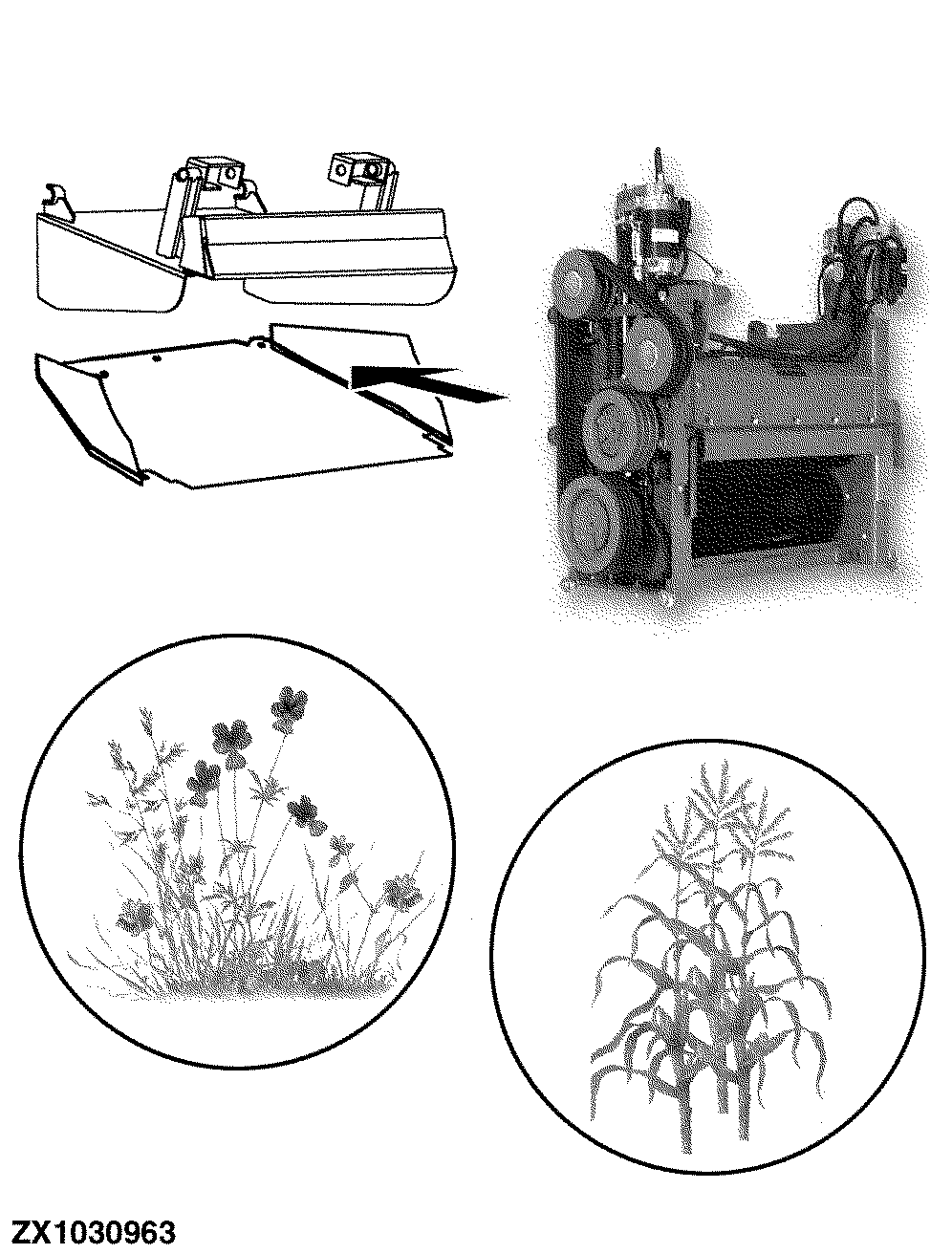 ZX1030963