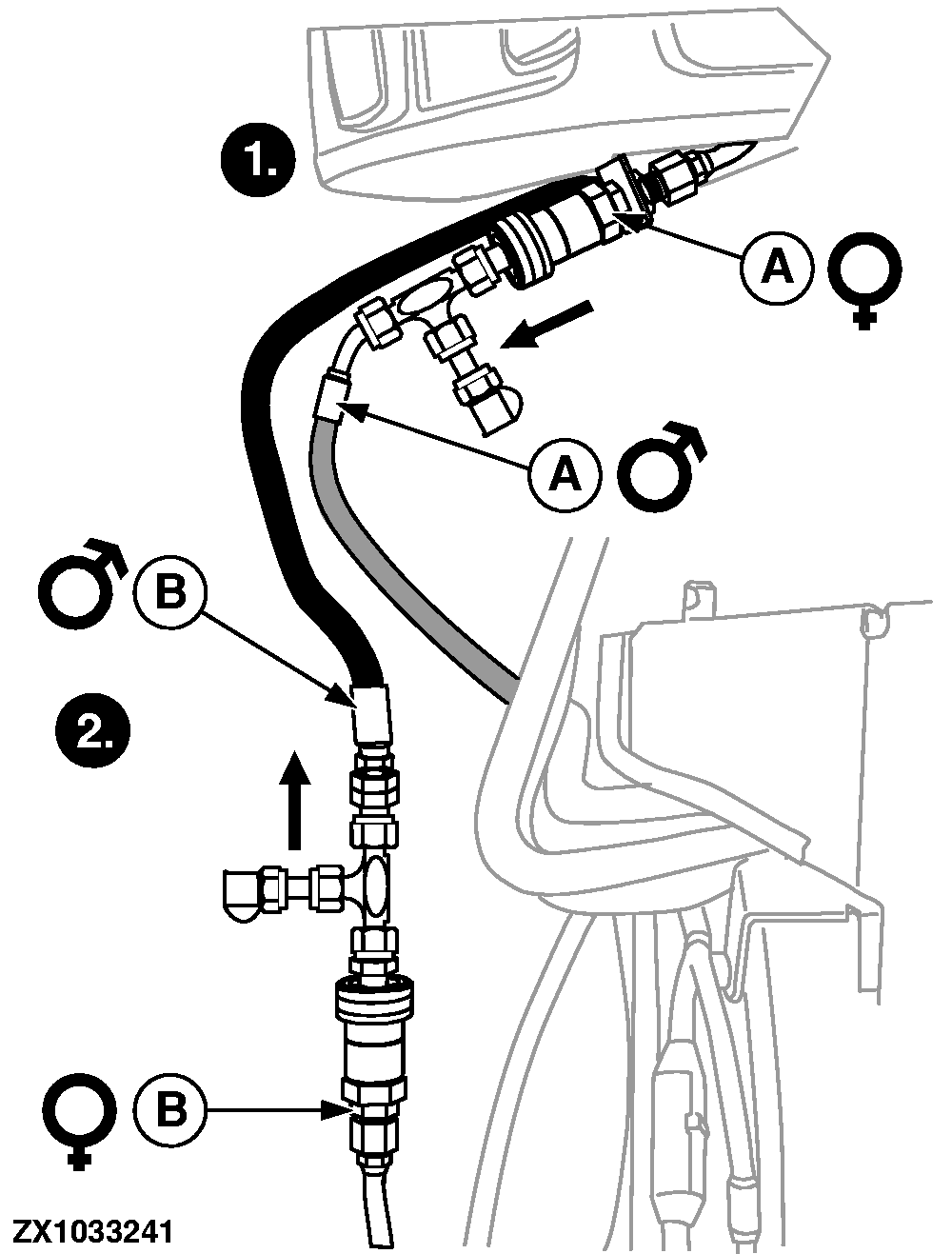 1.

A ♀

A ♂

♂ B

2.

♀ B

ZX1033241