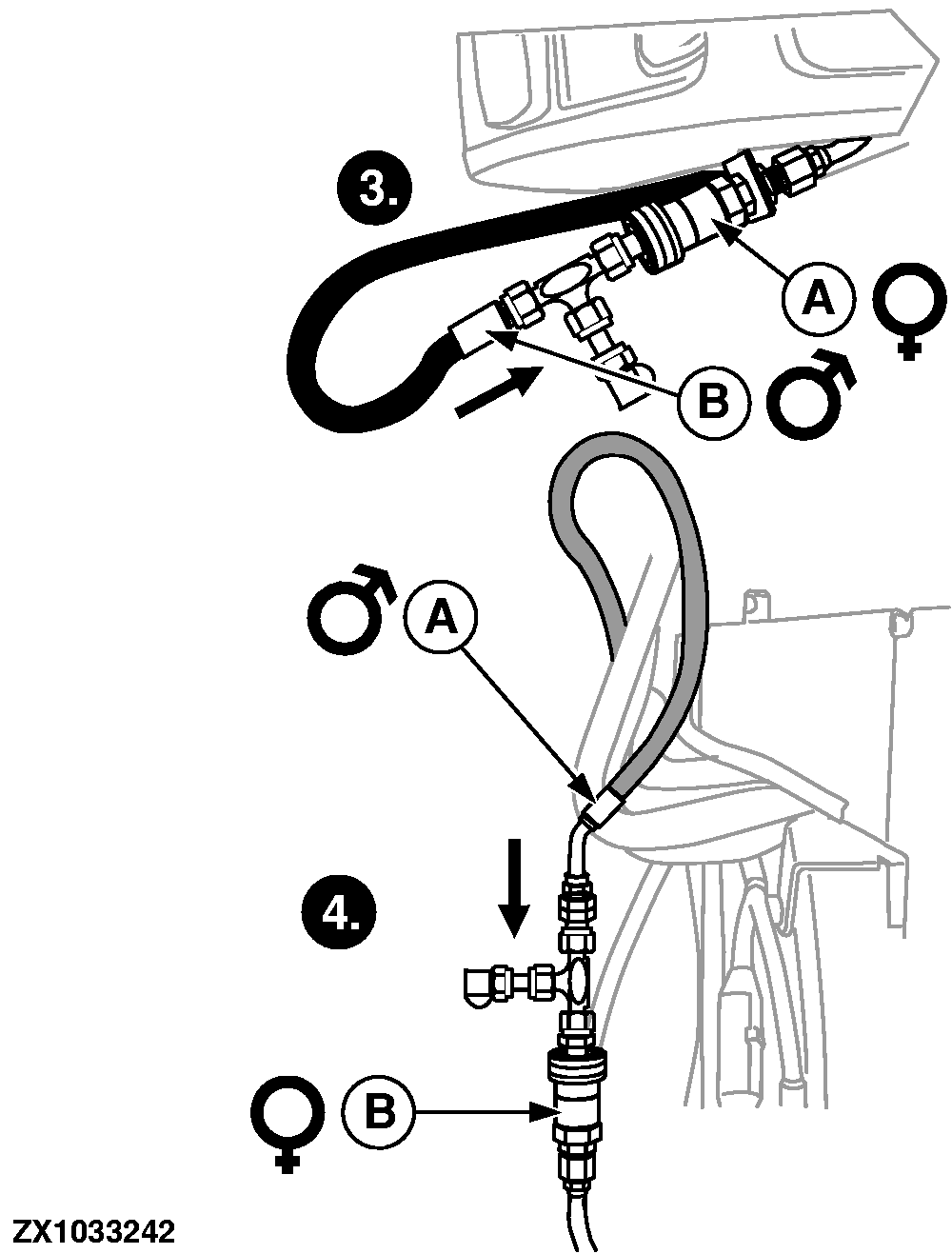 3.

A ♀

B ♂

♂ A

4.

♀ B

ZX1033242