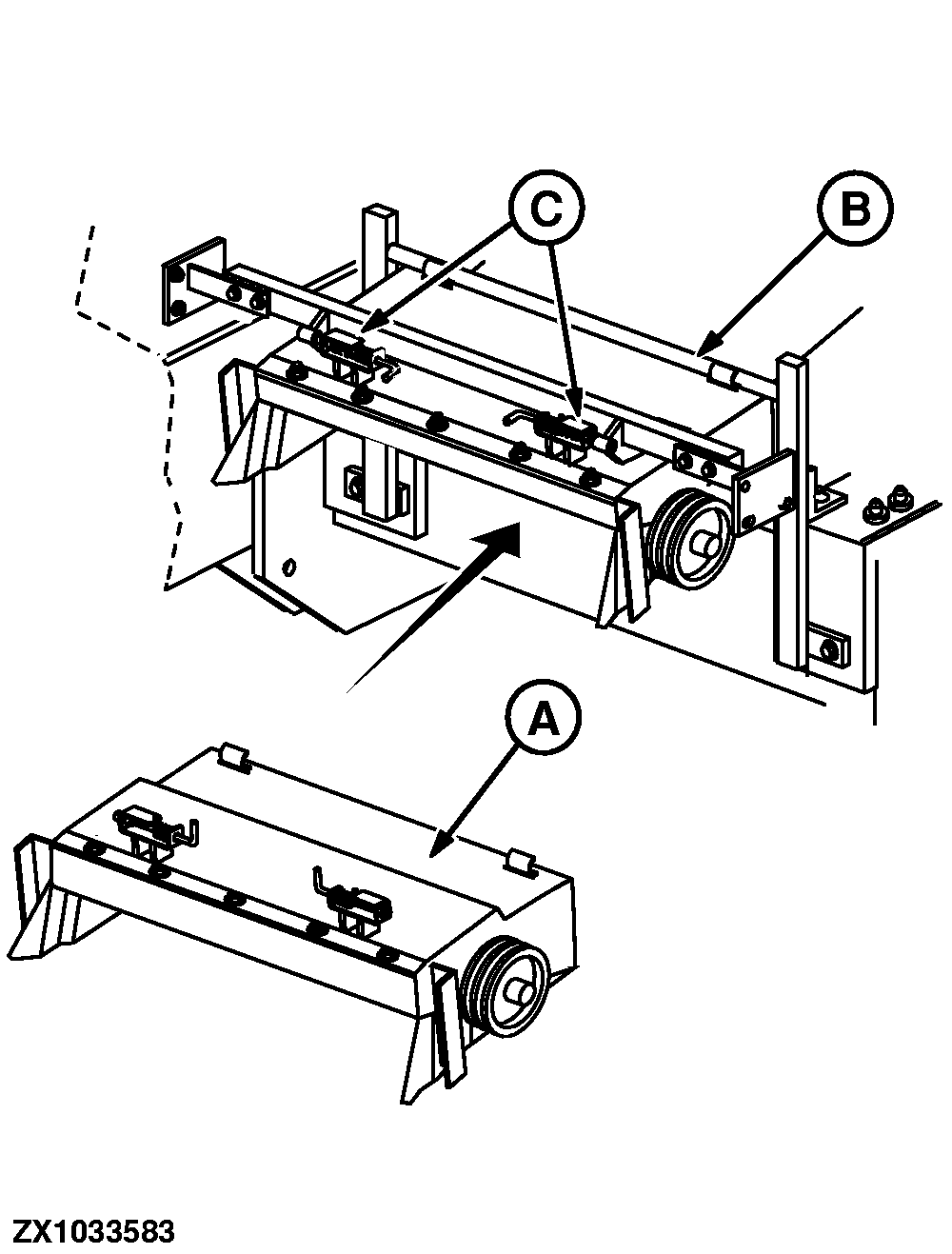 C
B
A
ZX1033583