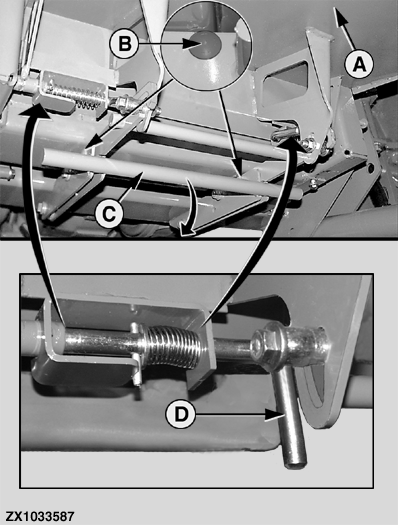 B
A
C
D
ZX1033587