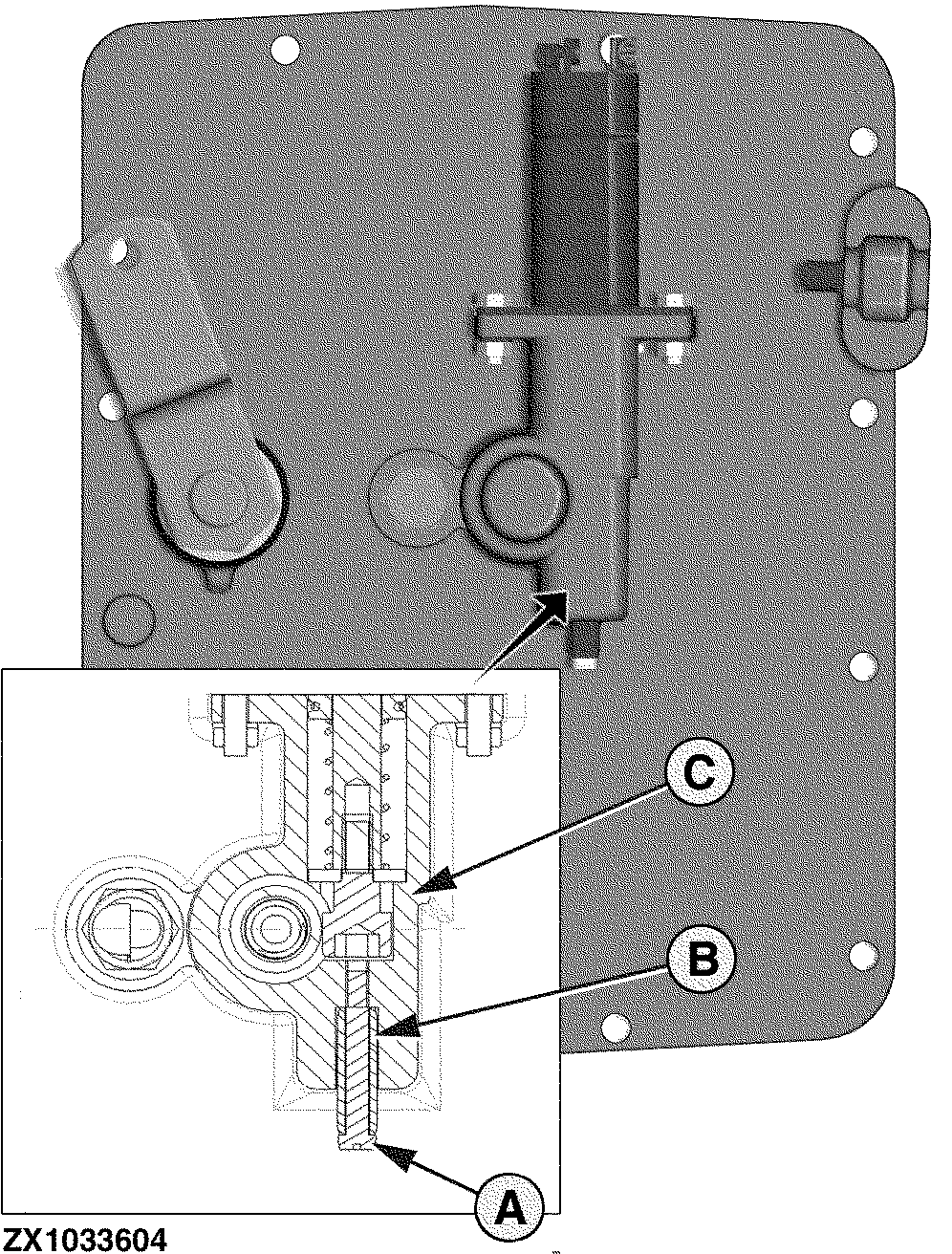 C
B
A
ZX1033604