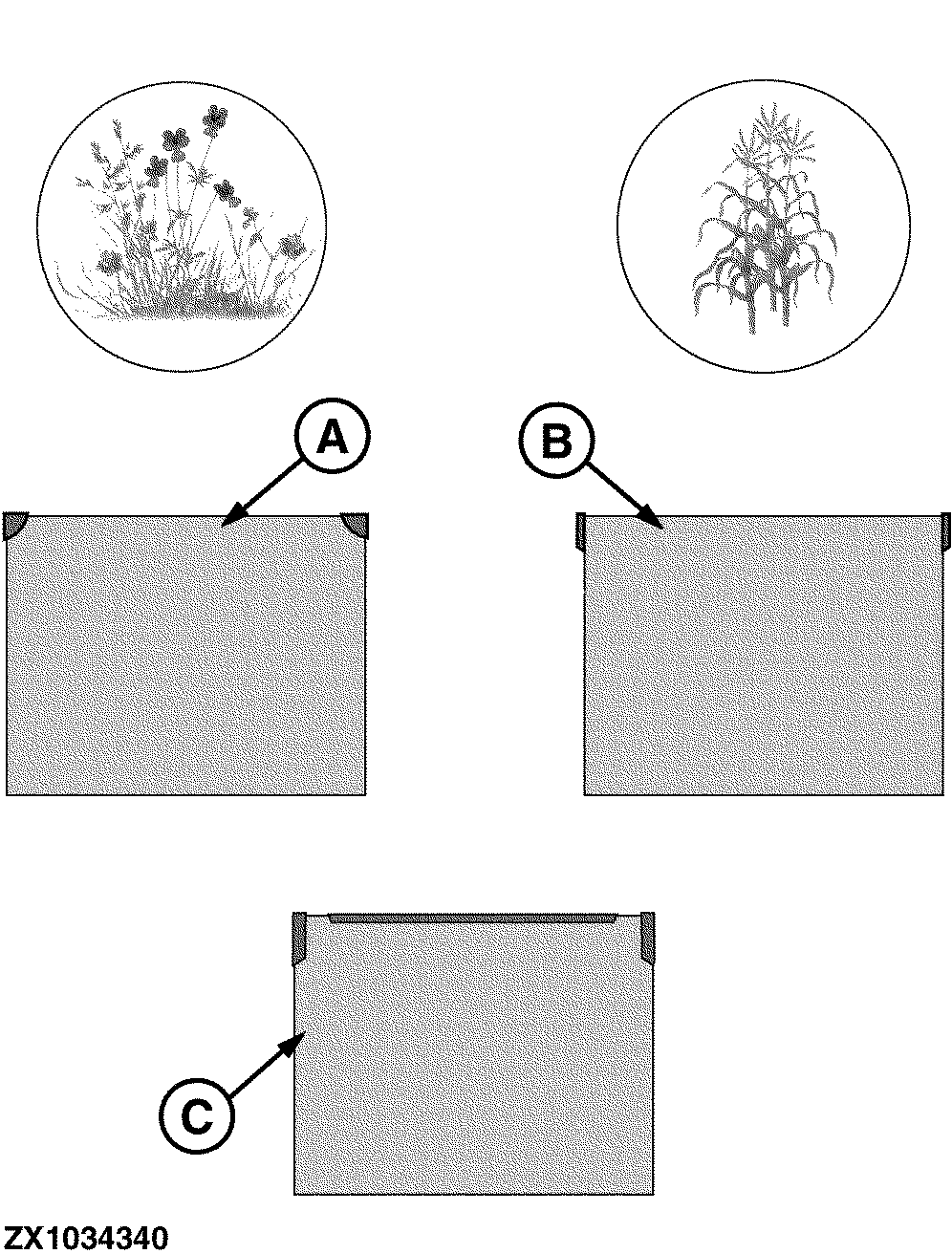 A

B

C

ZX1034340