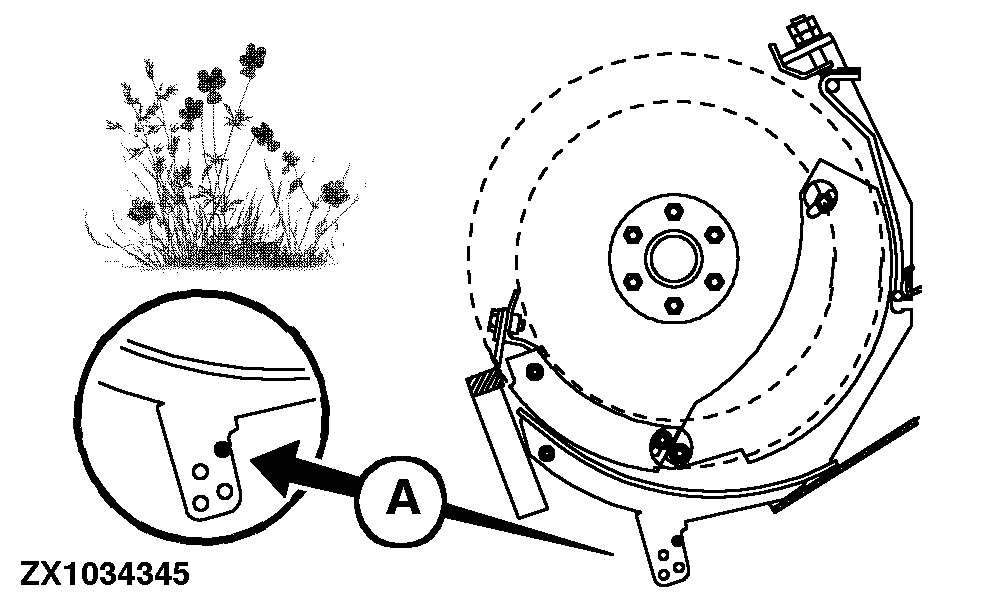 A

ZX1034345