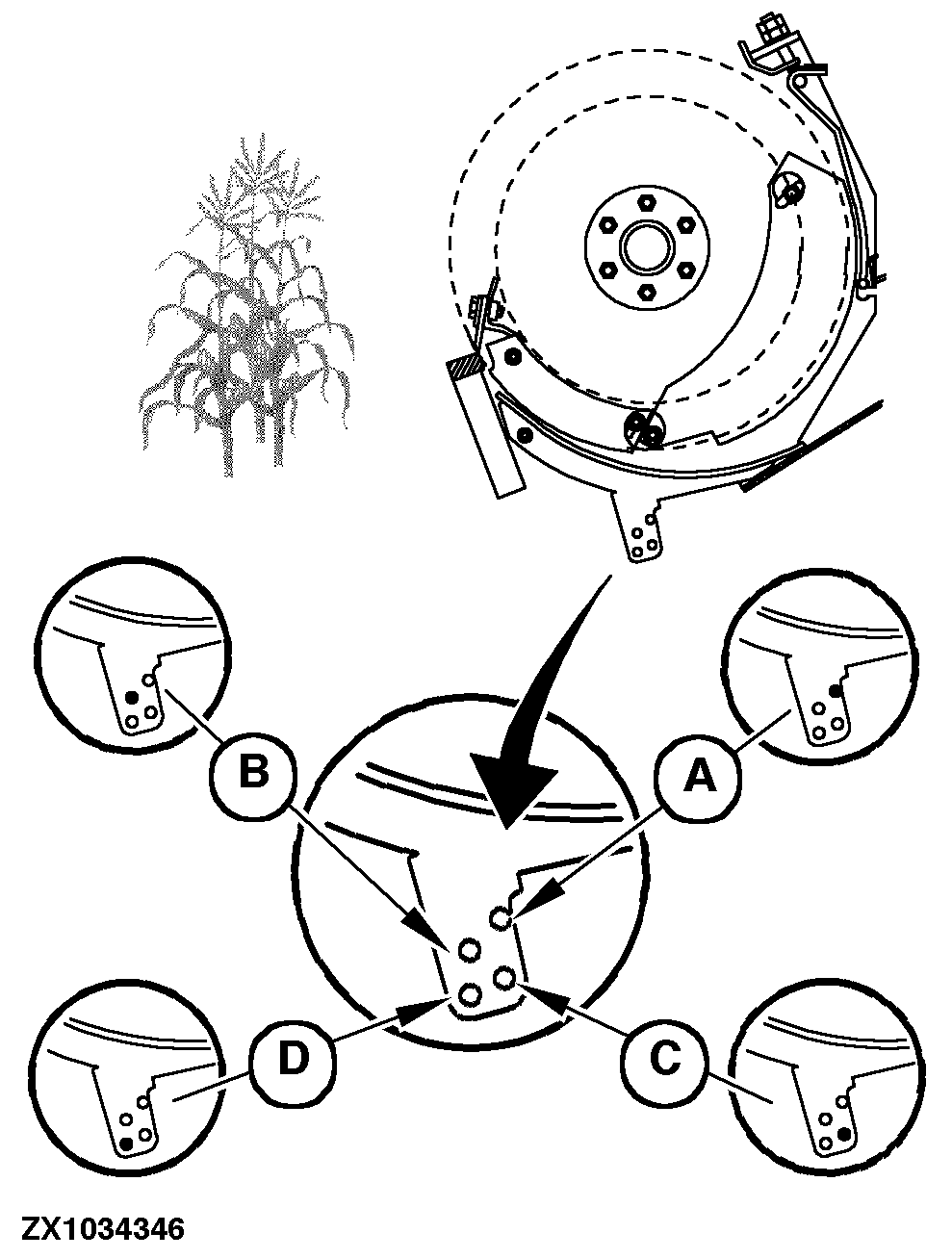 B

A

D

C

ZX1034346