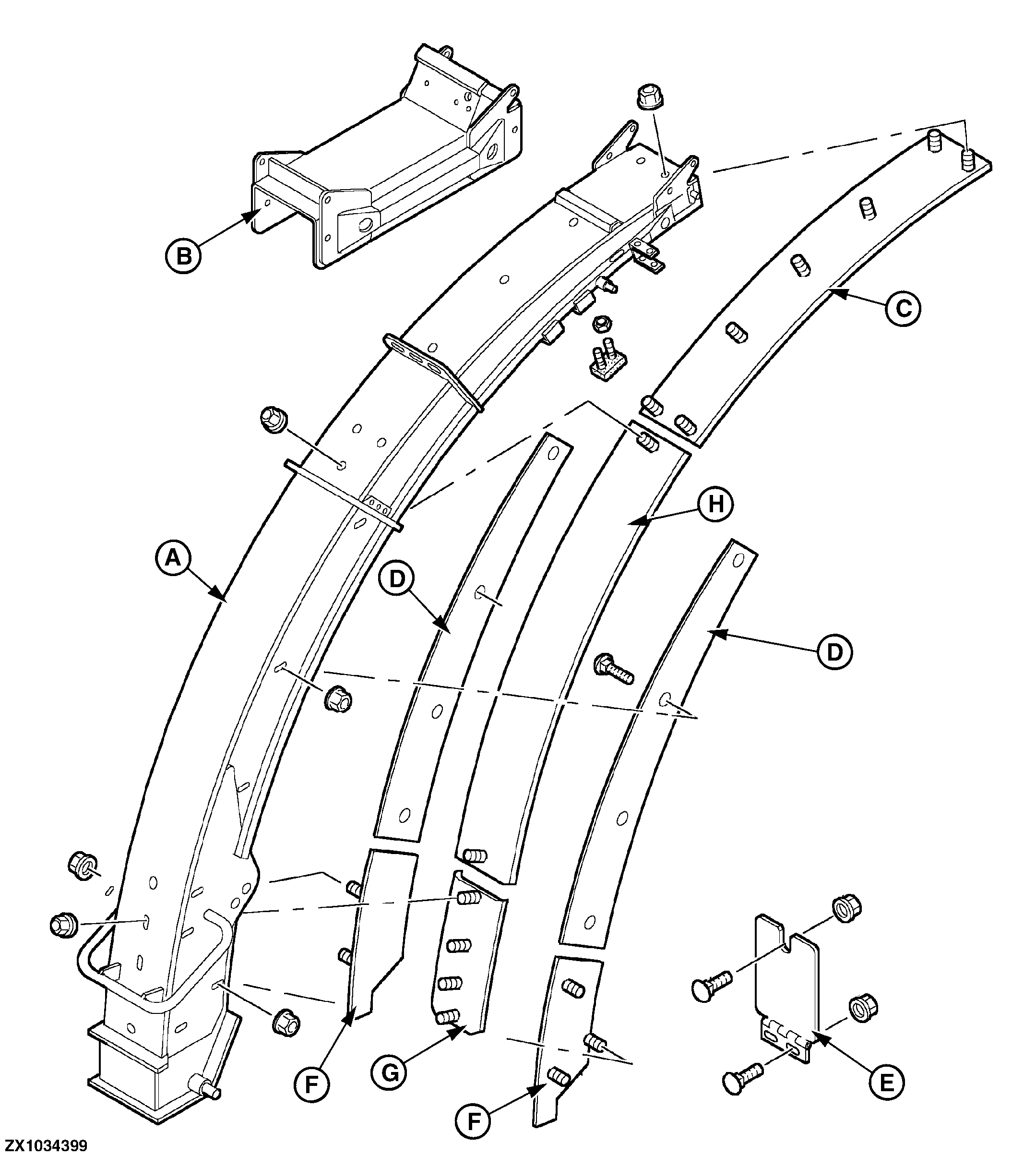 B

C

H

A

D

D

F

G

E

F

ZX1034399