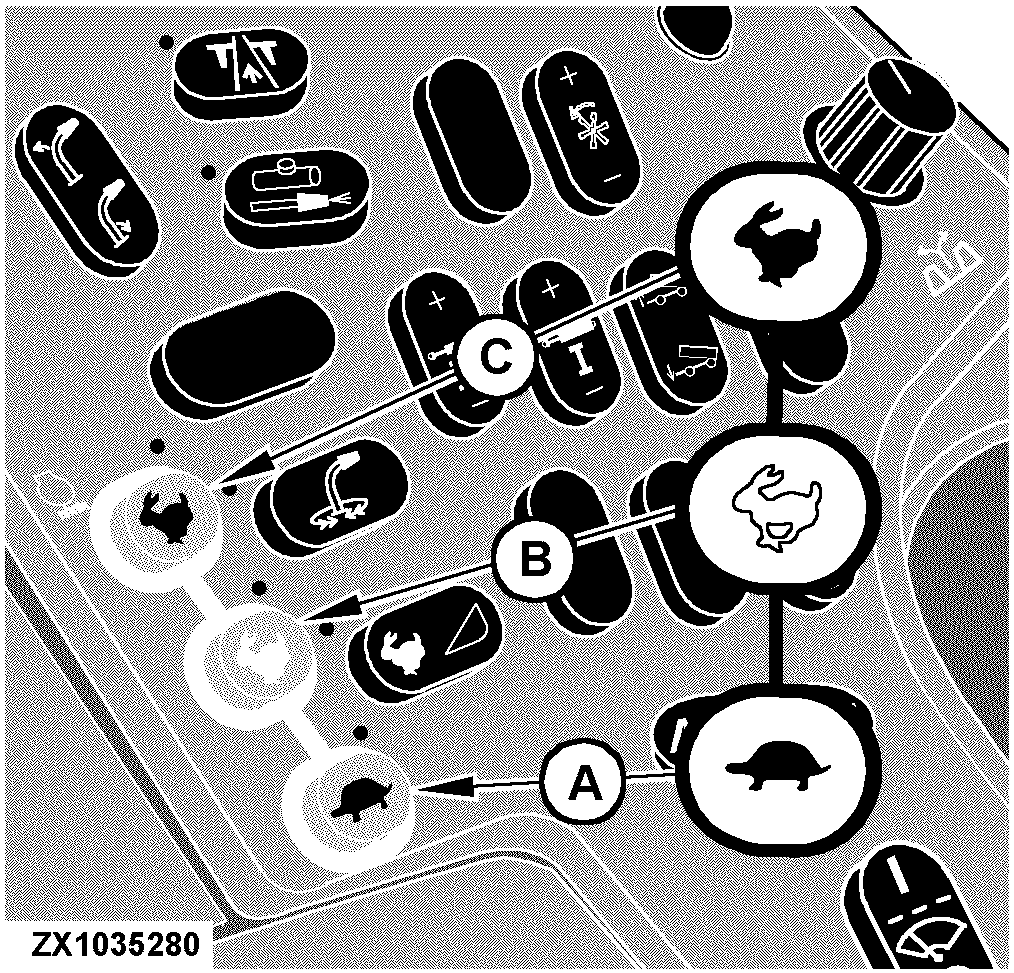 C
B
A
ZX1035280