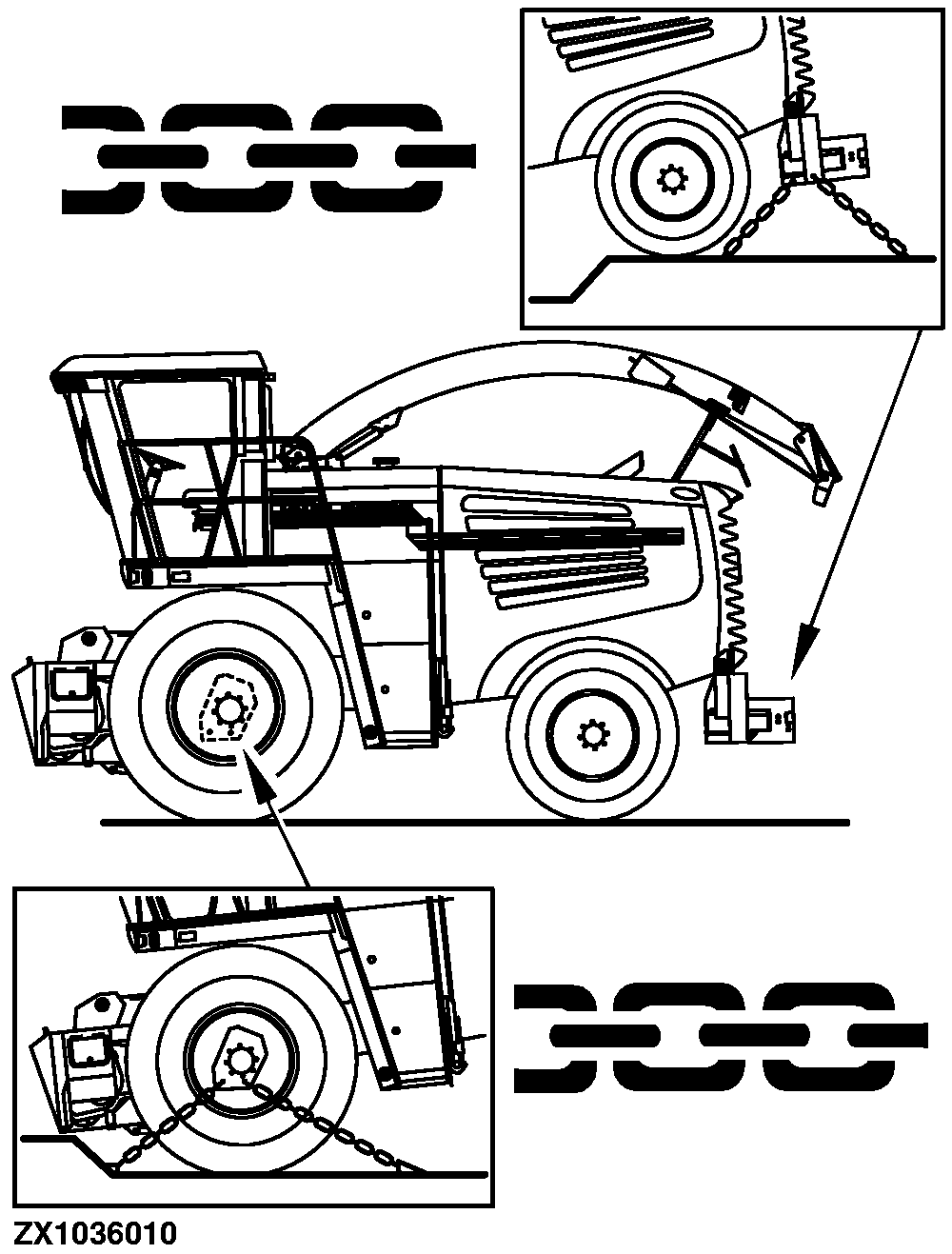 ZX1036010