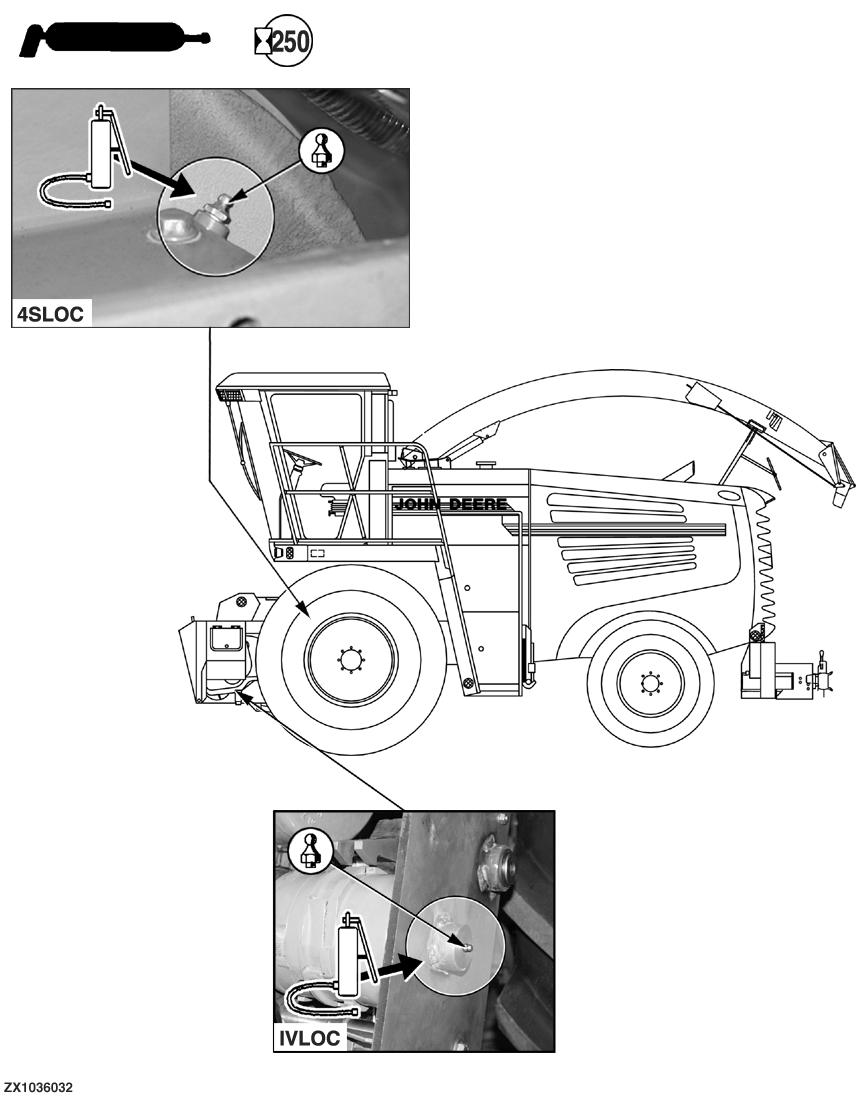 250

4SLOC

JOHN DEERE

IVLOC

ZX1036032