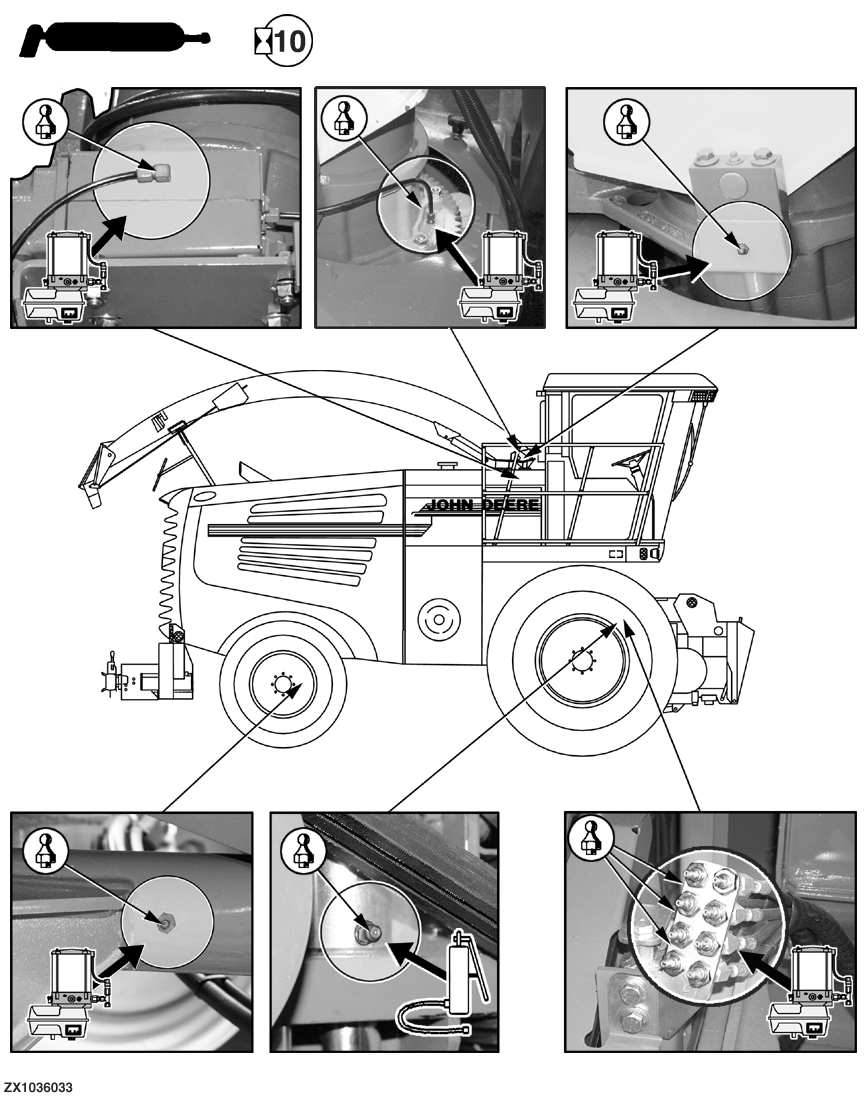 10

JOHN DEERE

ZX1036033