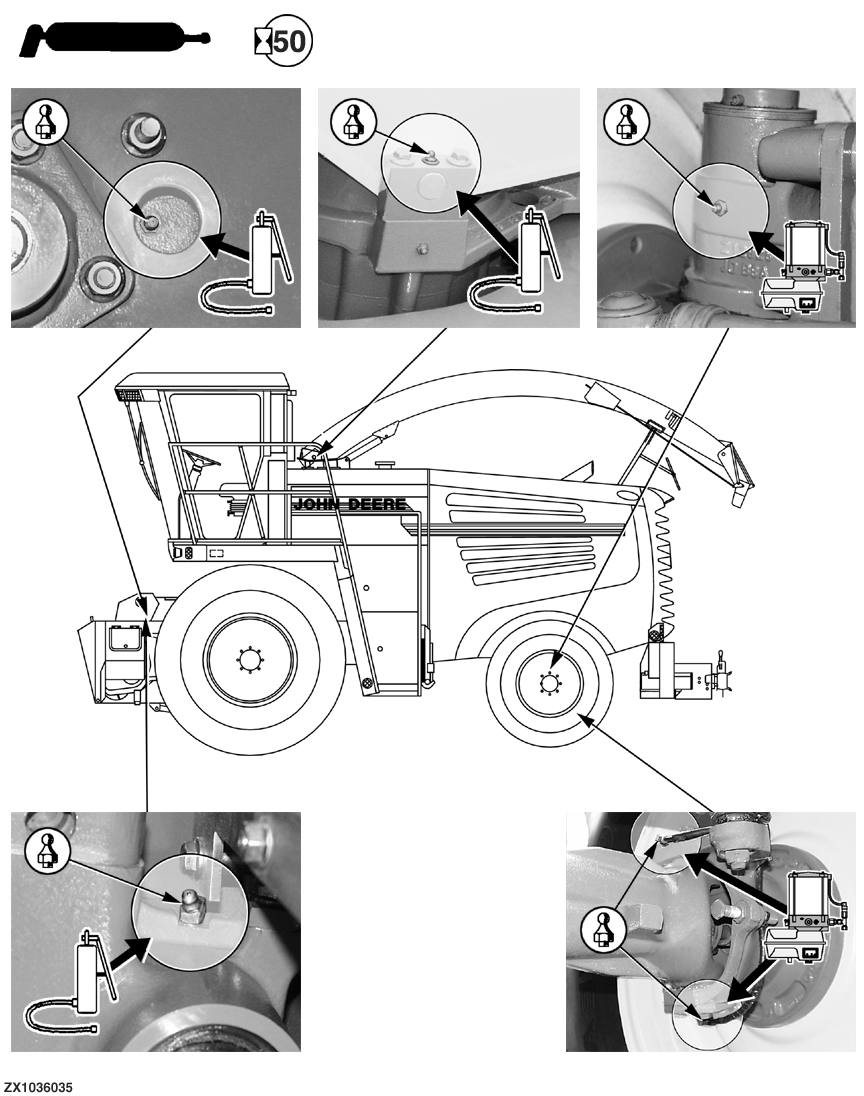 50

JOHN DEERE

ZX1036035