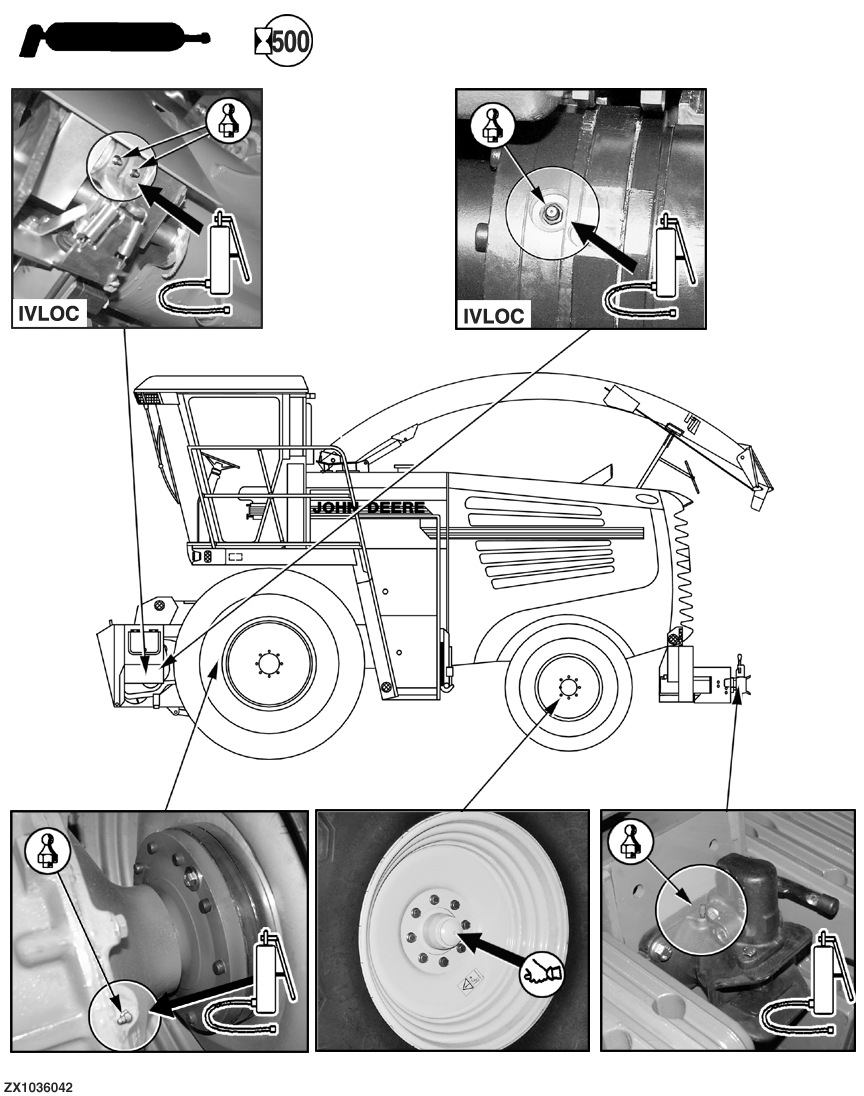 500

IVLOC

IVLOC

JOHN DEERE

ZX1036042