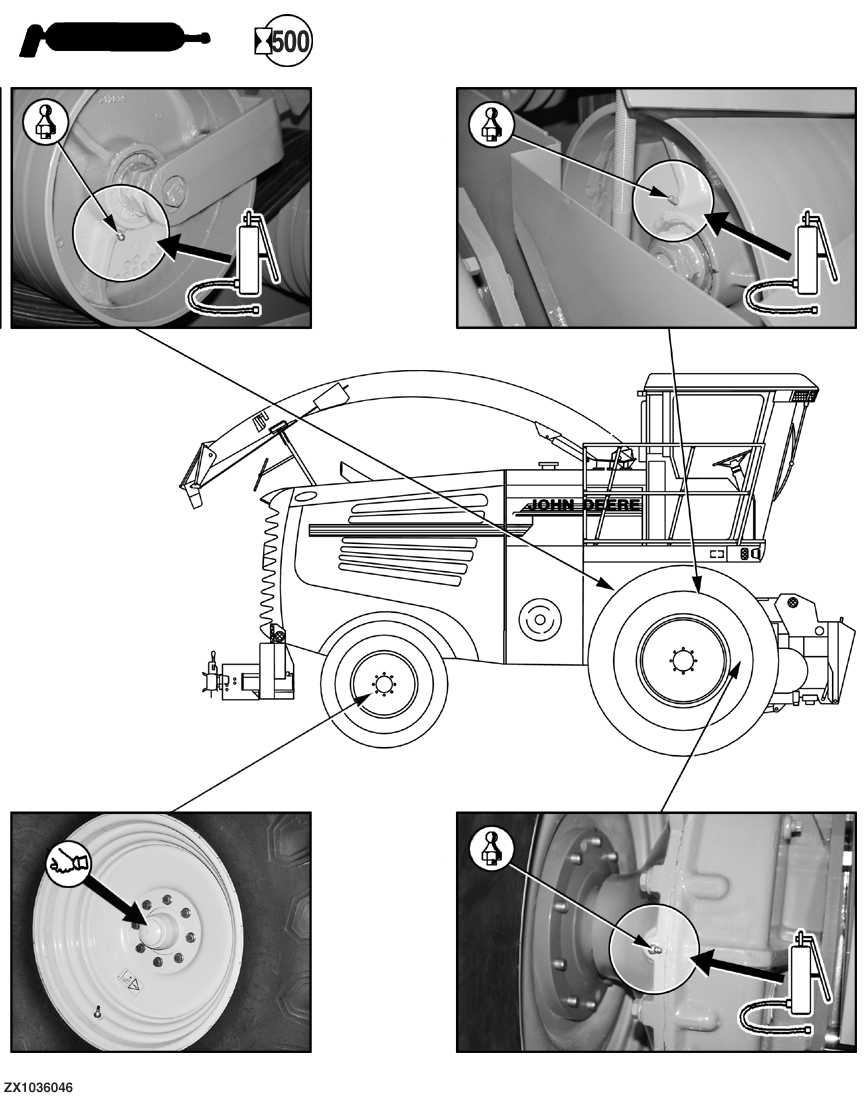 500

JOHN DEERE

ZX1036046