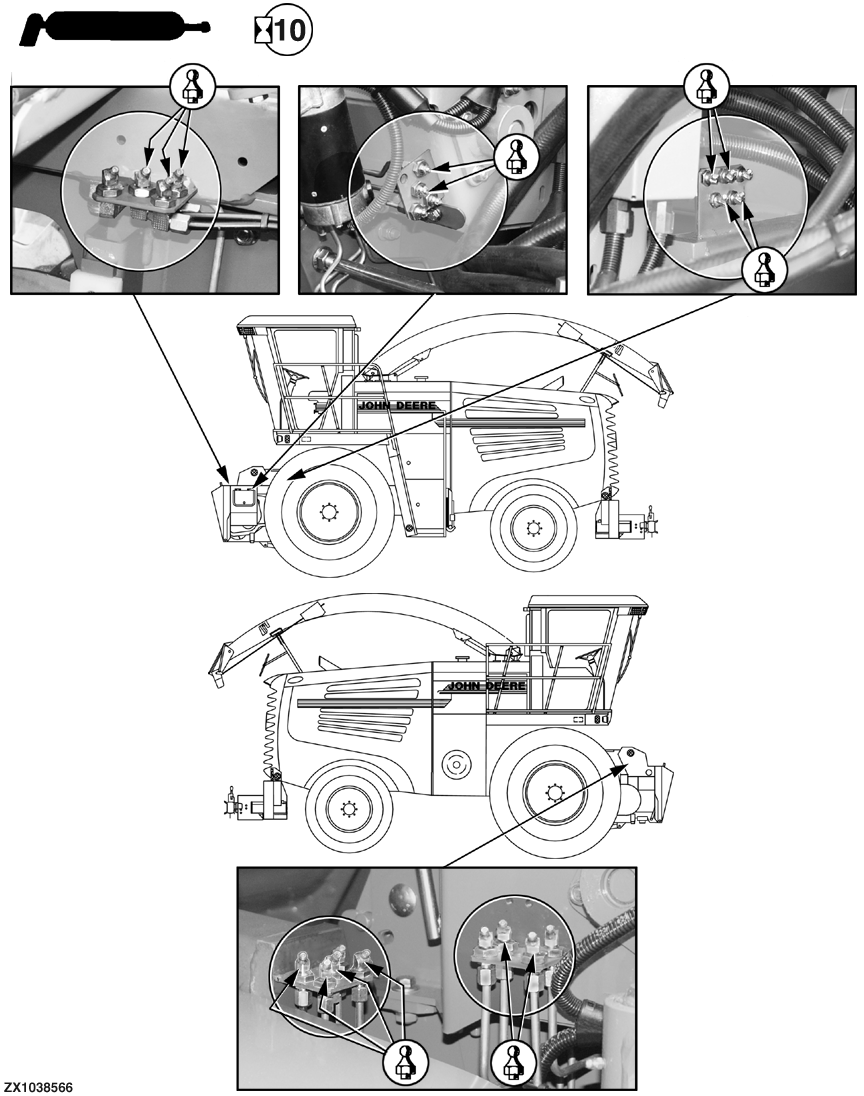 10

JOHN DEERE

JOHN DEERE

ZX1038566