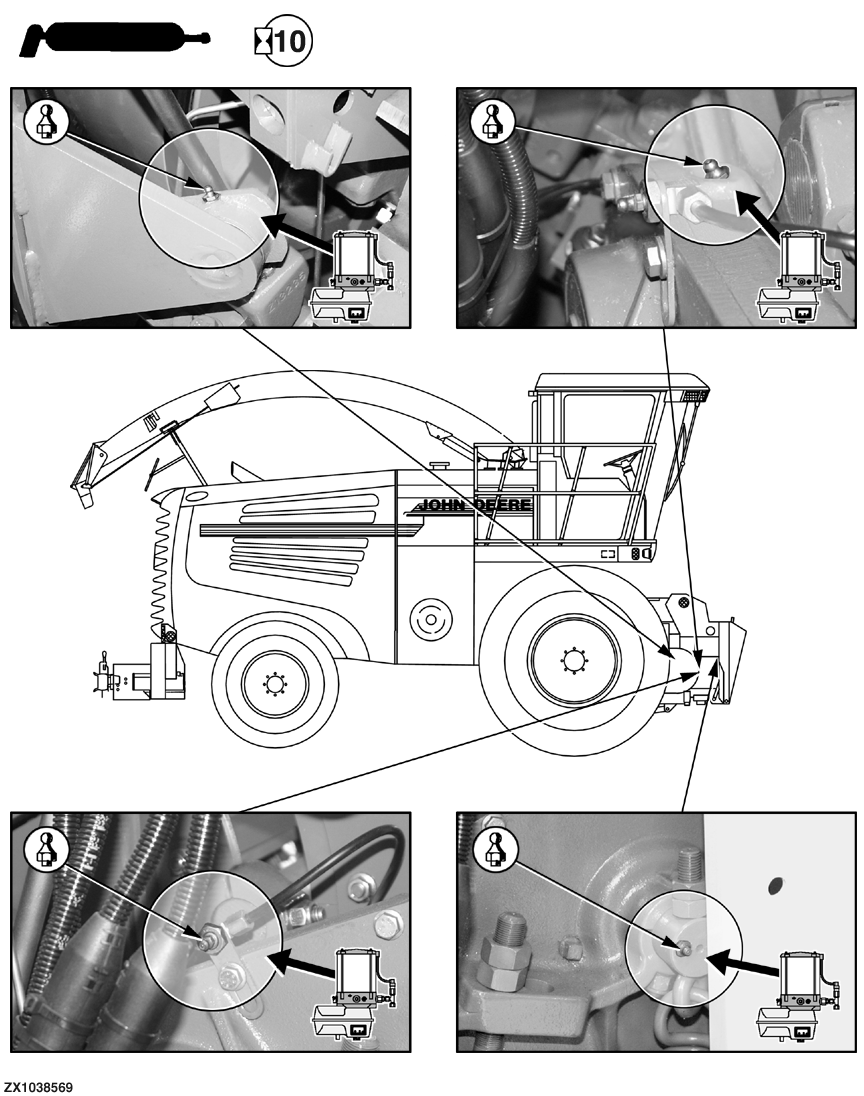 10

JOHN DEERE

ZX1038569