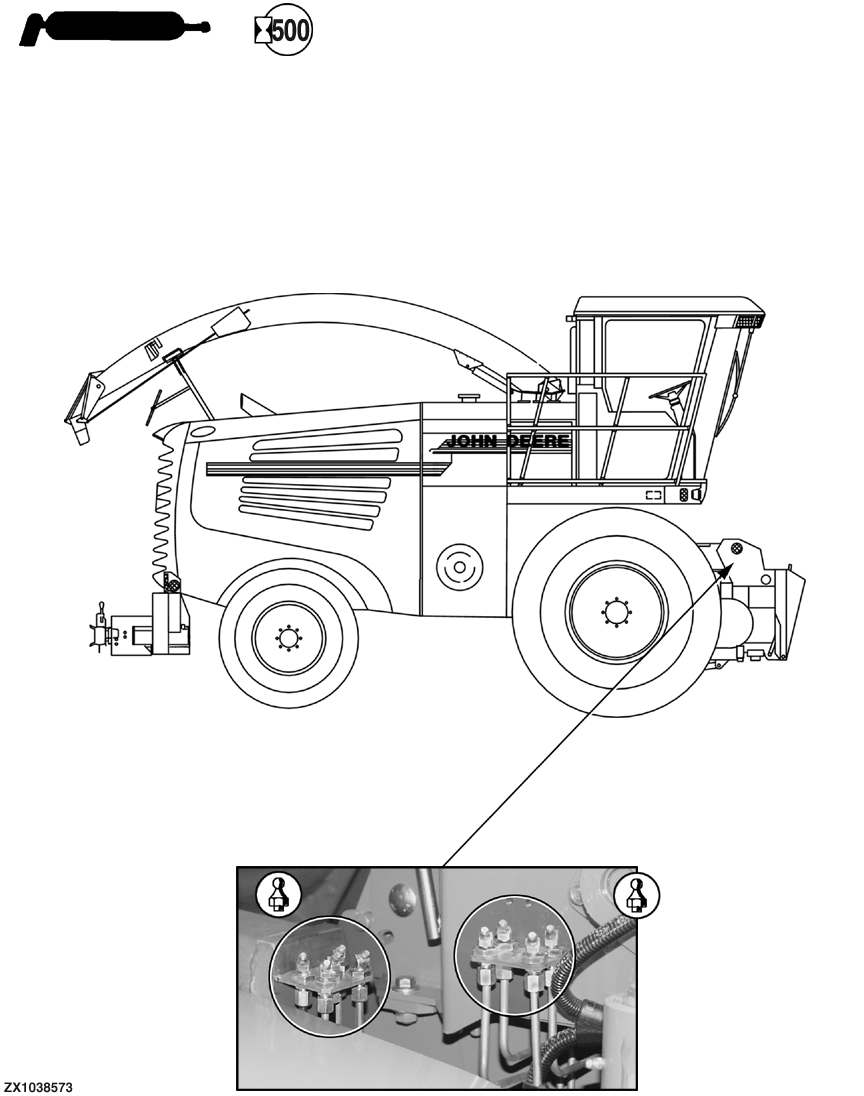 500

JOHN DEERE

ZX1038573