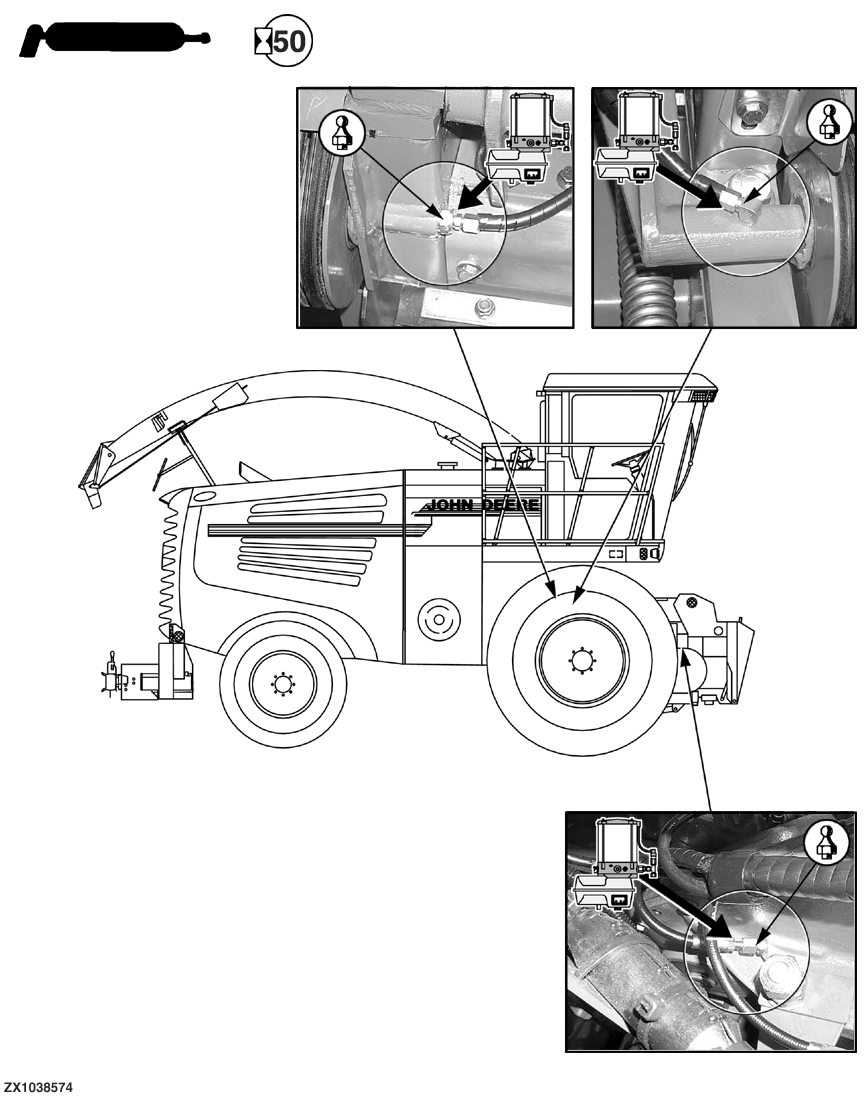 50

JOHN DEERE

ZX1038574