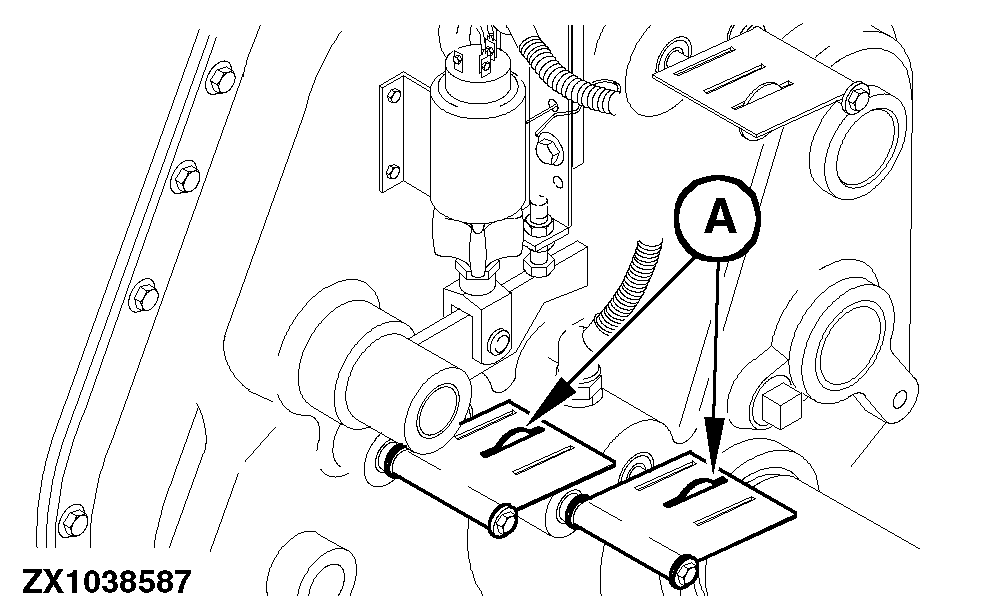 A

ZX1038587