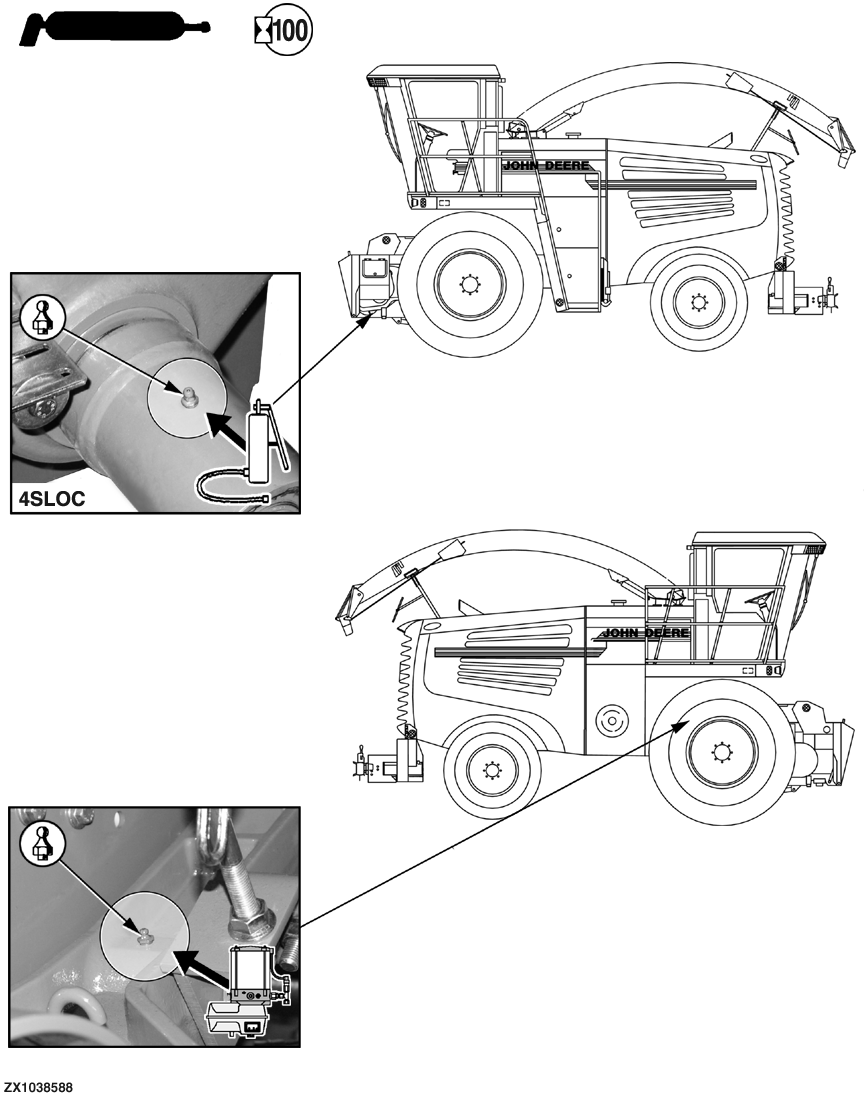 100

JOHN DEERE

4SLOC

JOHN DEERE

ZX1038588