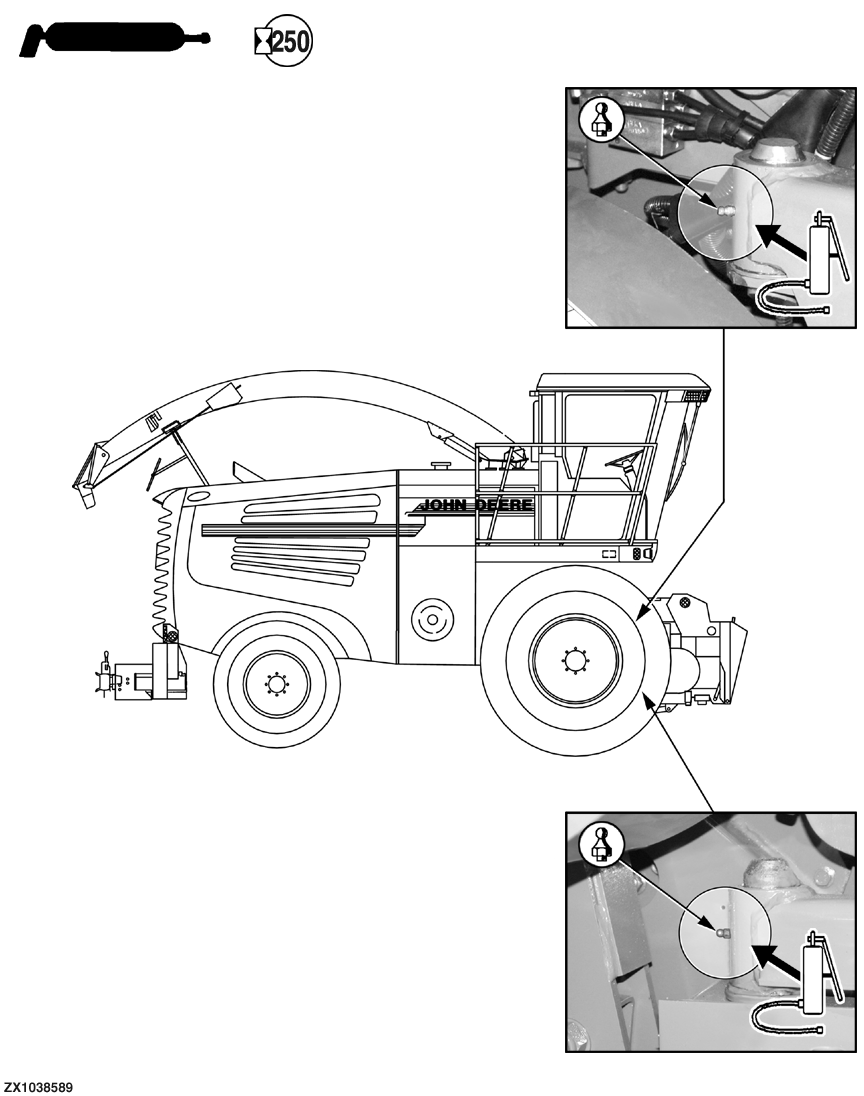 250

JOHN DEERE

ZX1038589