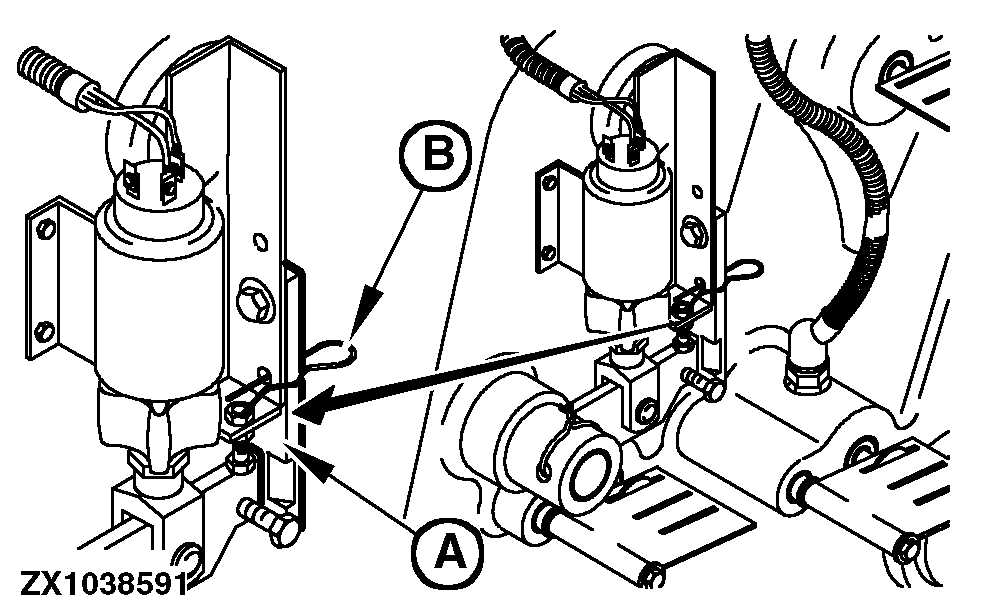 B

A

ZX1038591