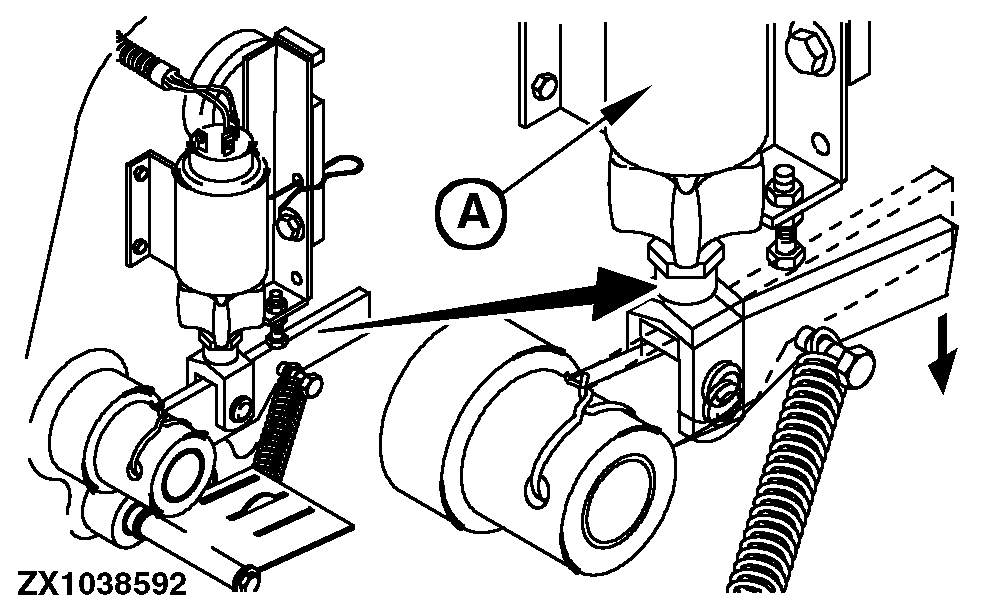 A

ZX1038592