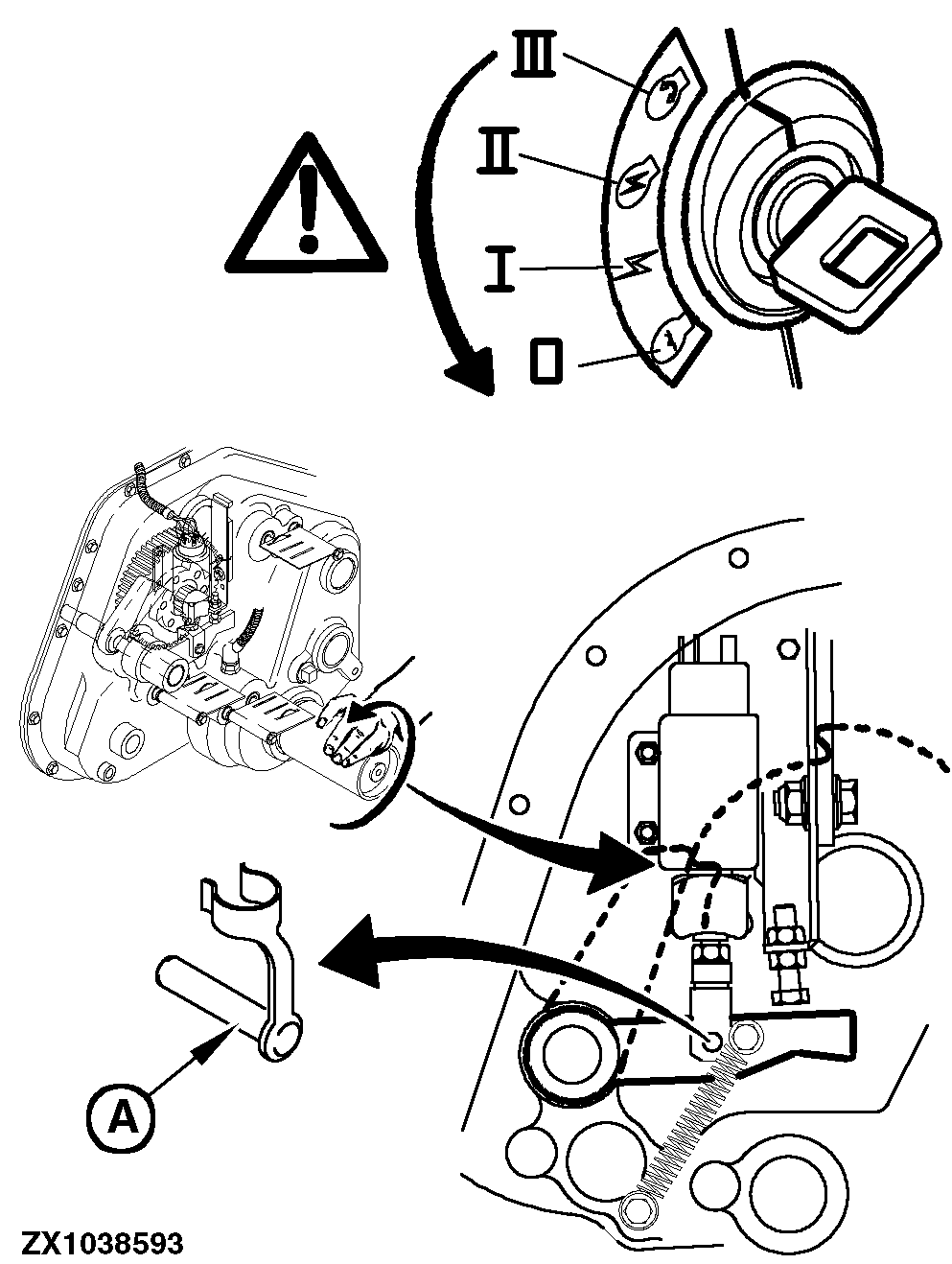 III
II
I
0
A
ZX1038593