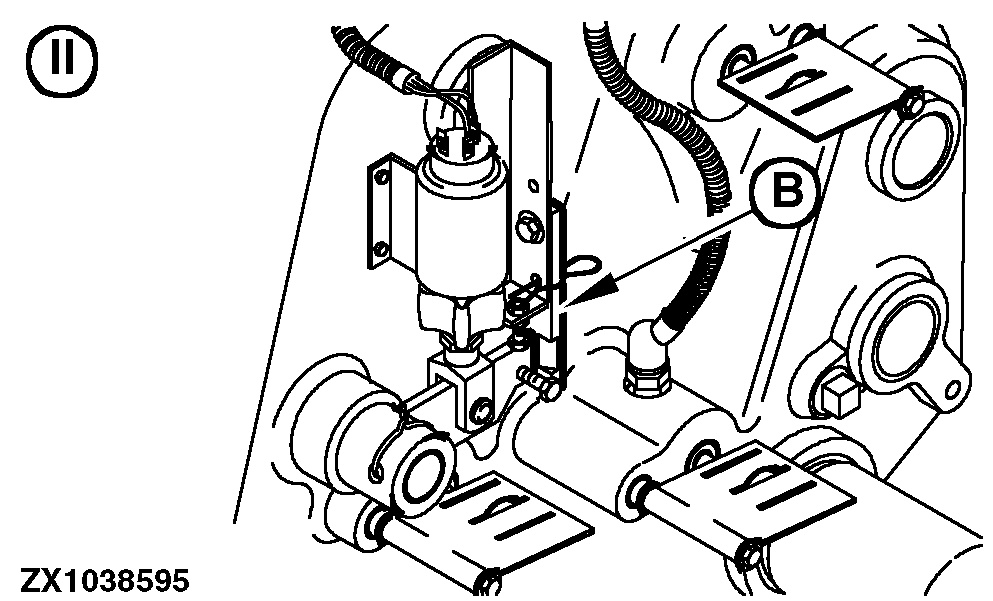 II

B

ZX1038595