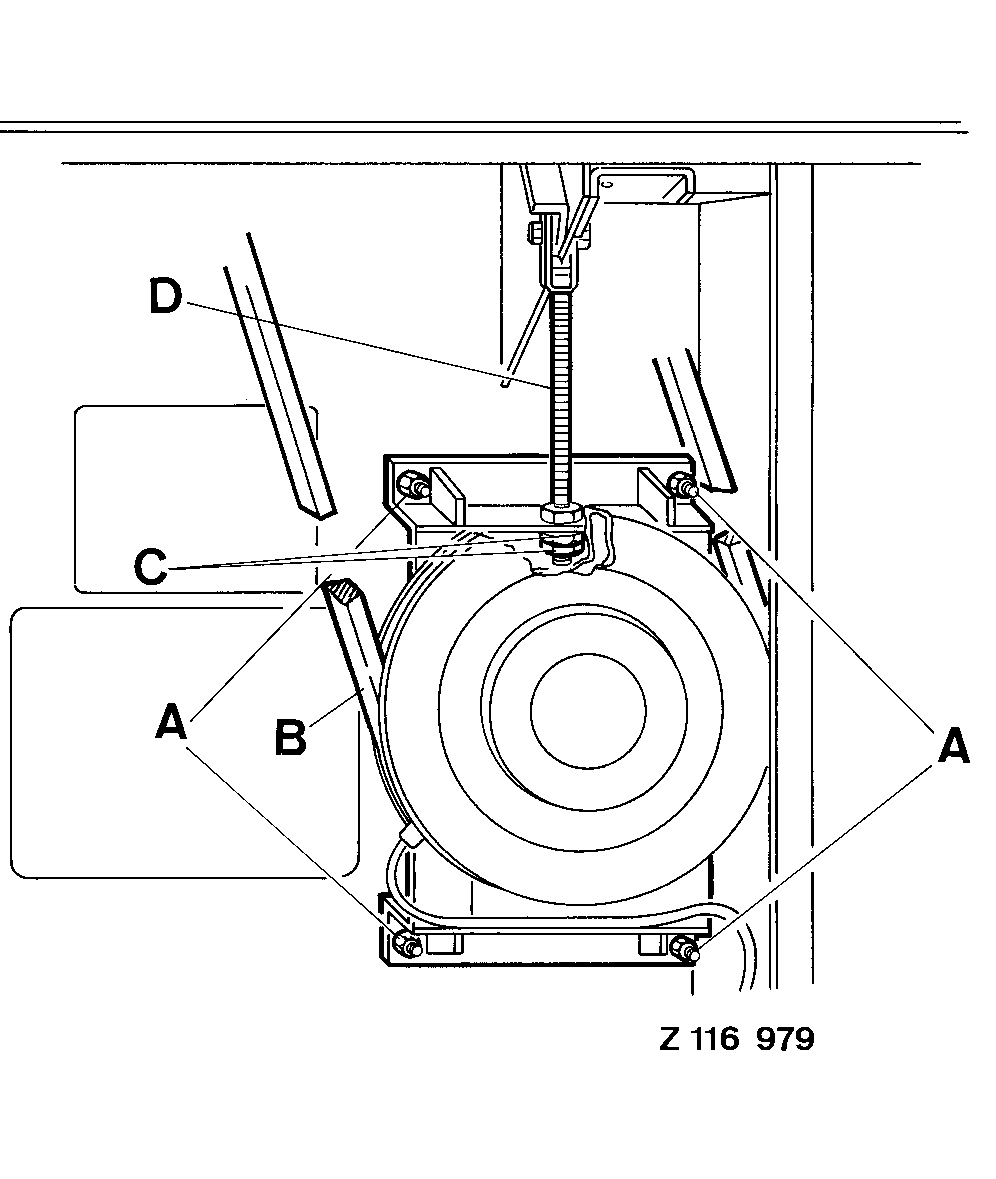 D
C
A
B
A
Z 116 979