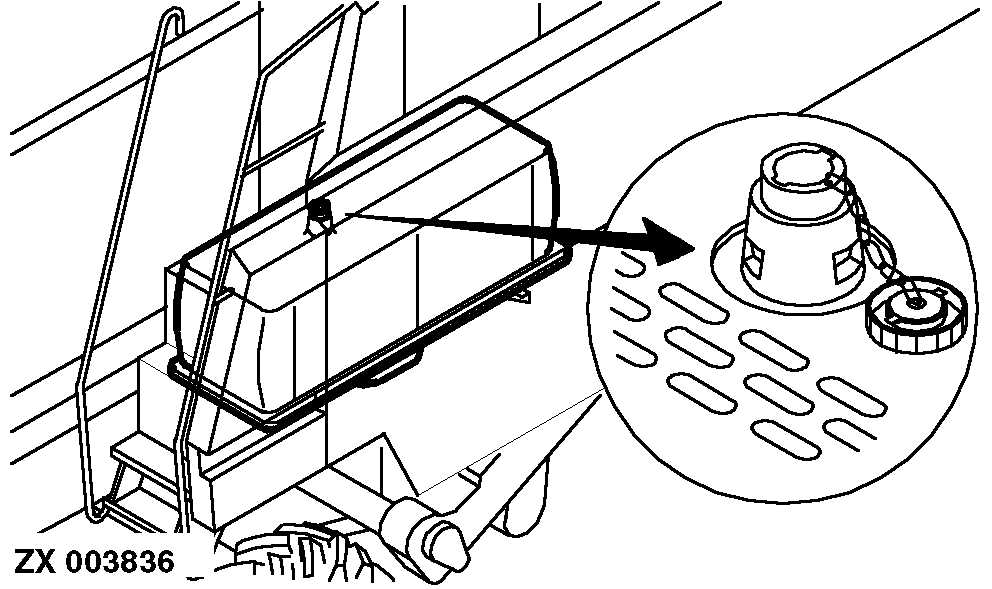 ZX 003836