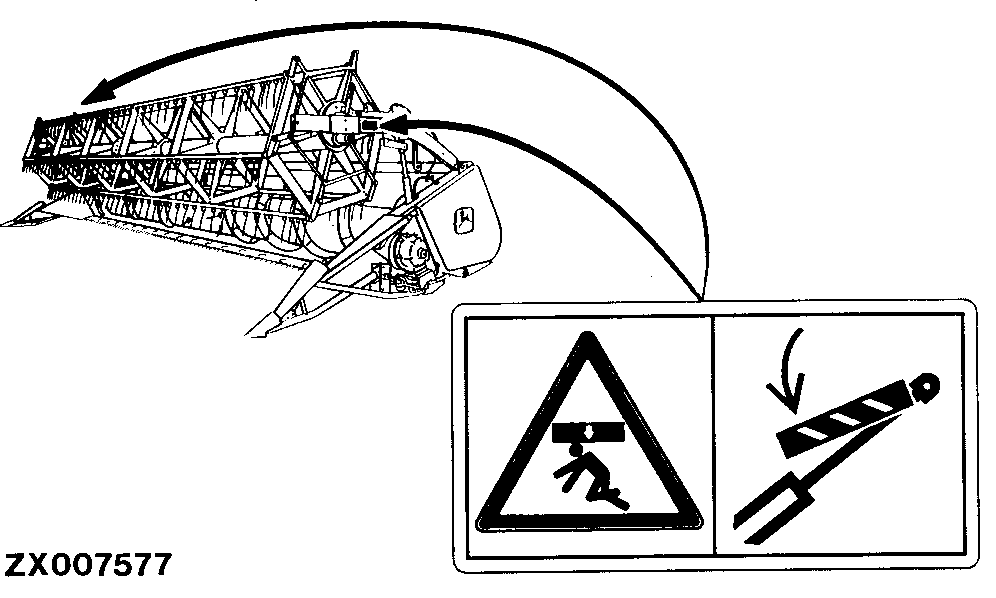 ZX007577