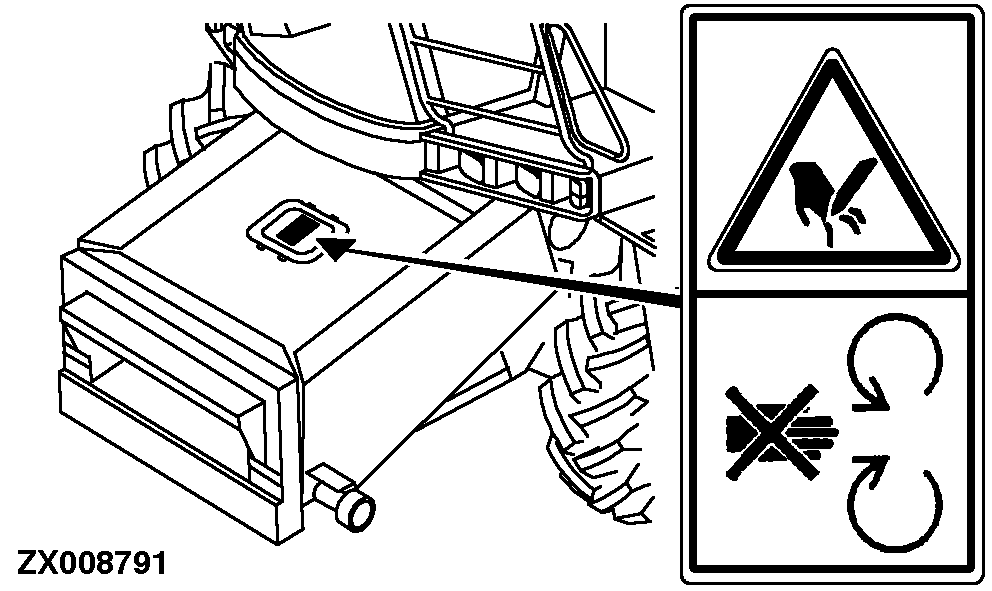 ZX008791