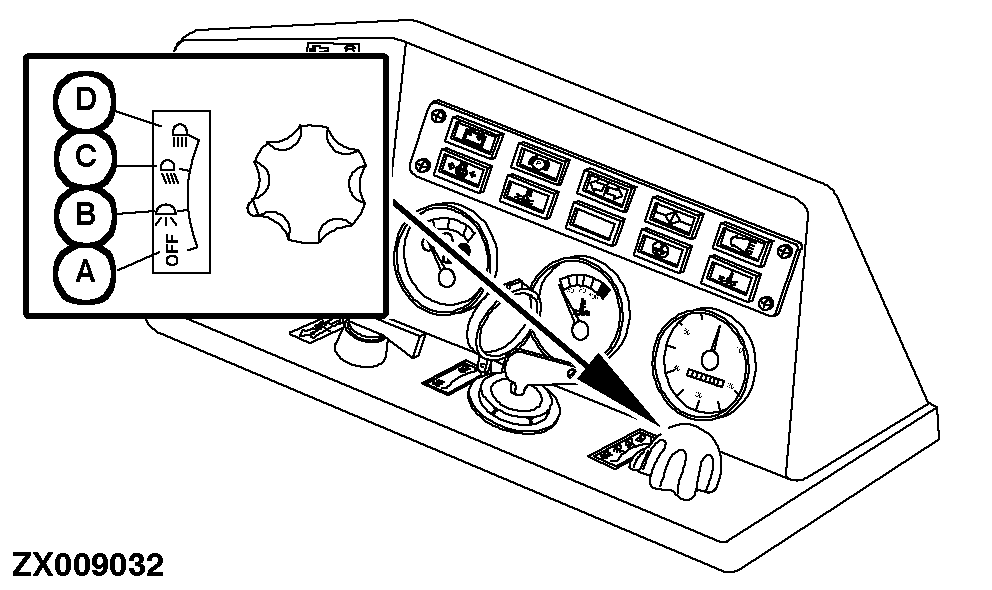 D
C
B
A
OFF
ZX009032