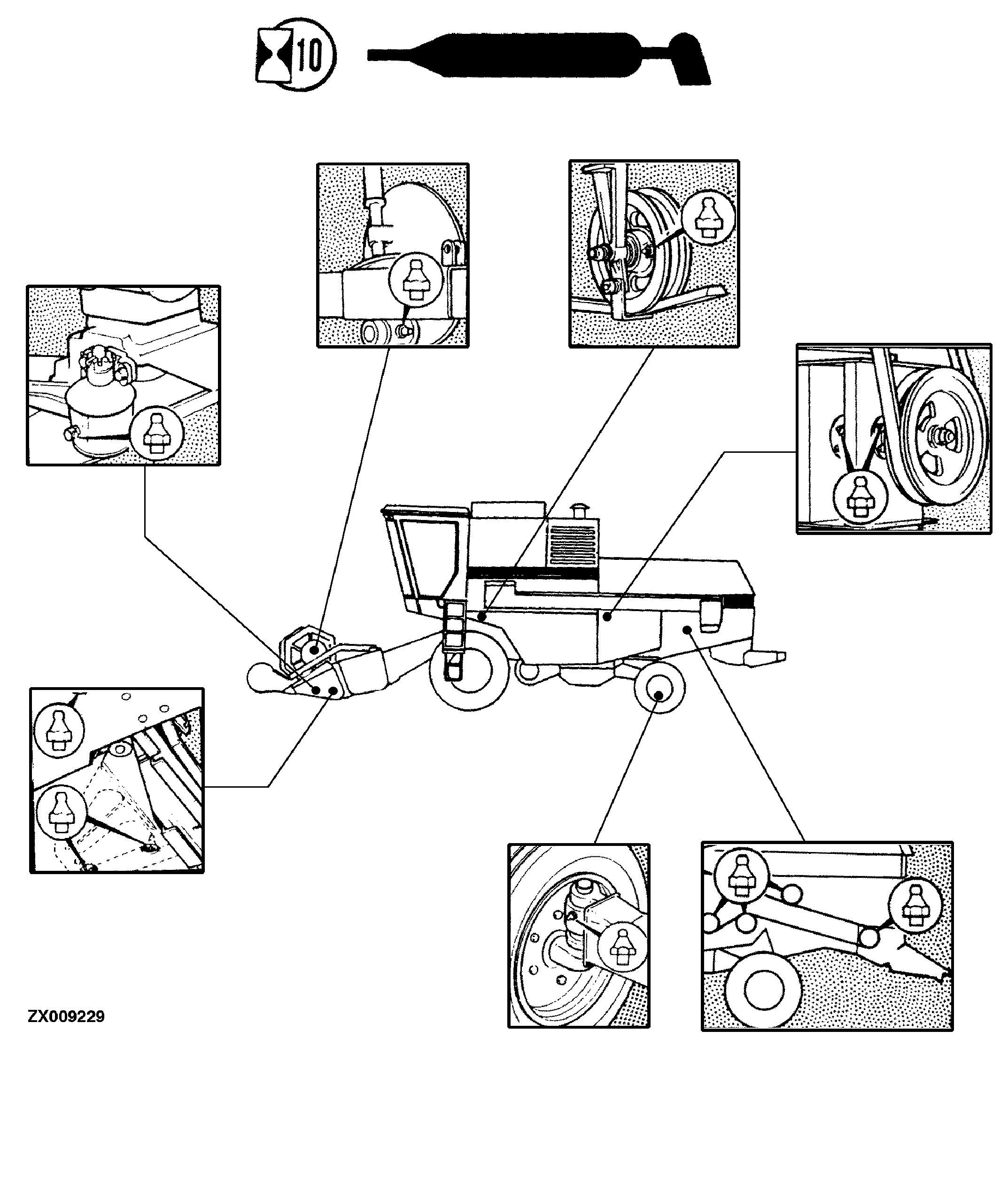 10

ZX009229