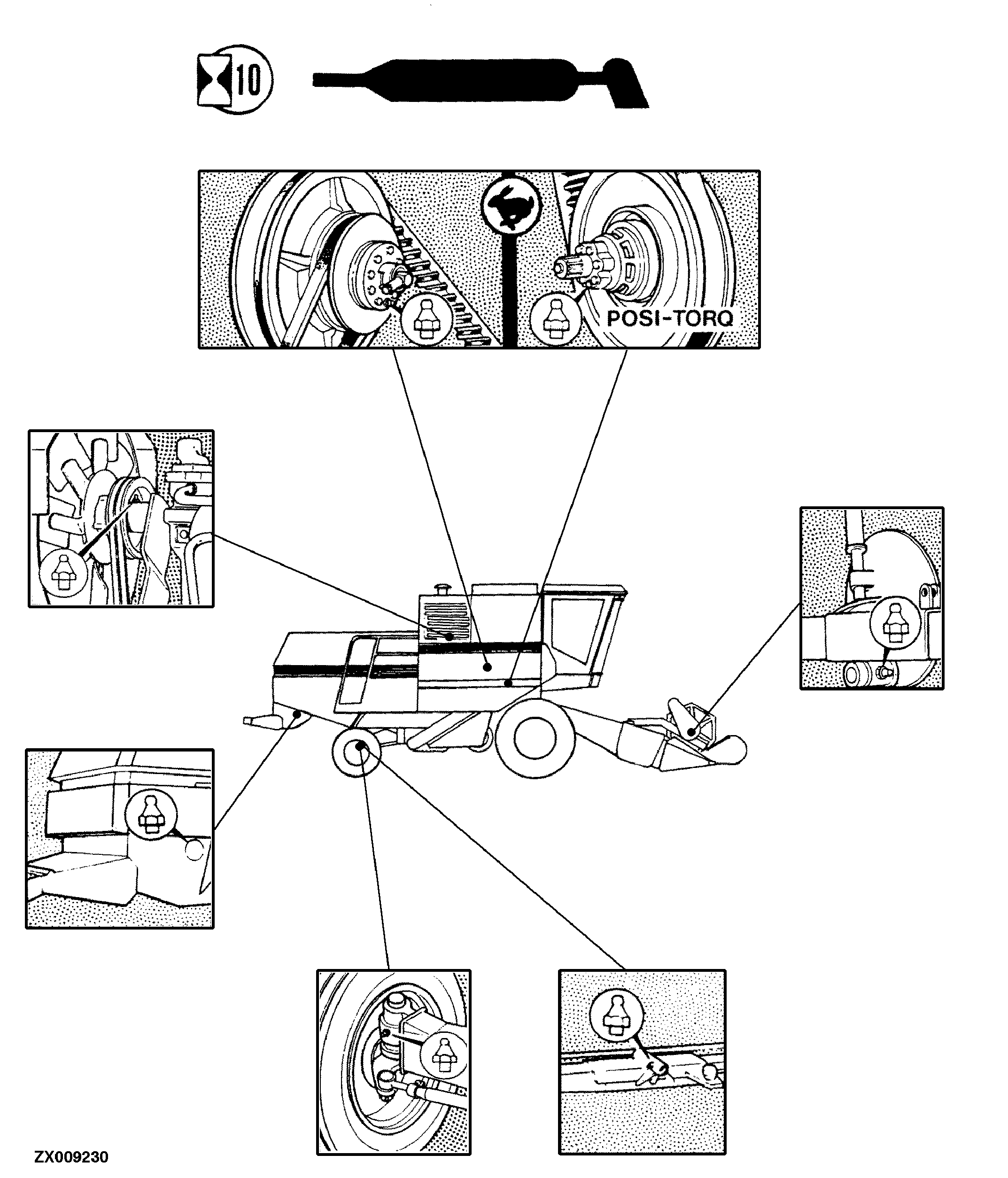 10

POSI-TORQ

ZX009230