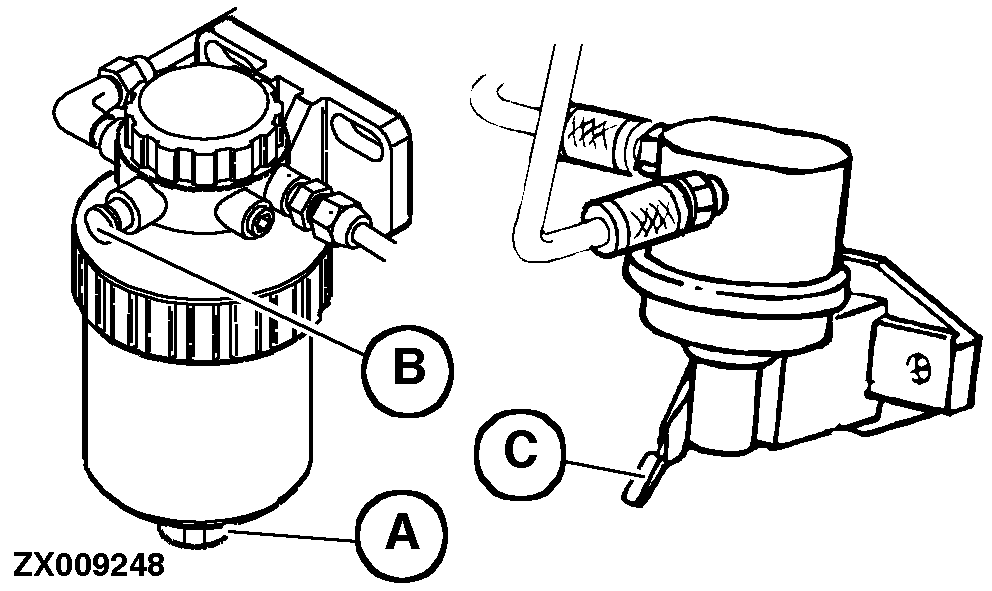 B

C

A

ZX009248