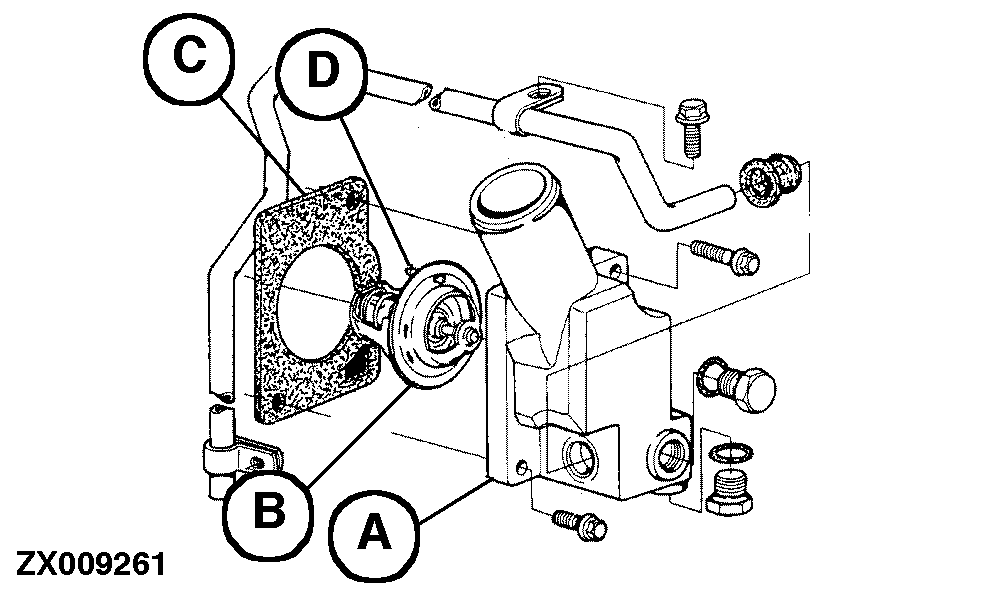 C
D
B
A
ZX009261