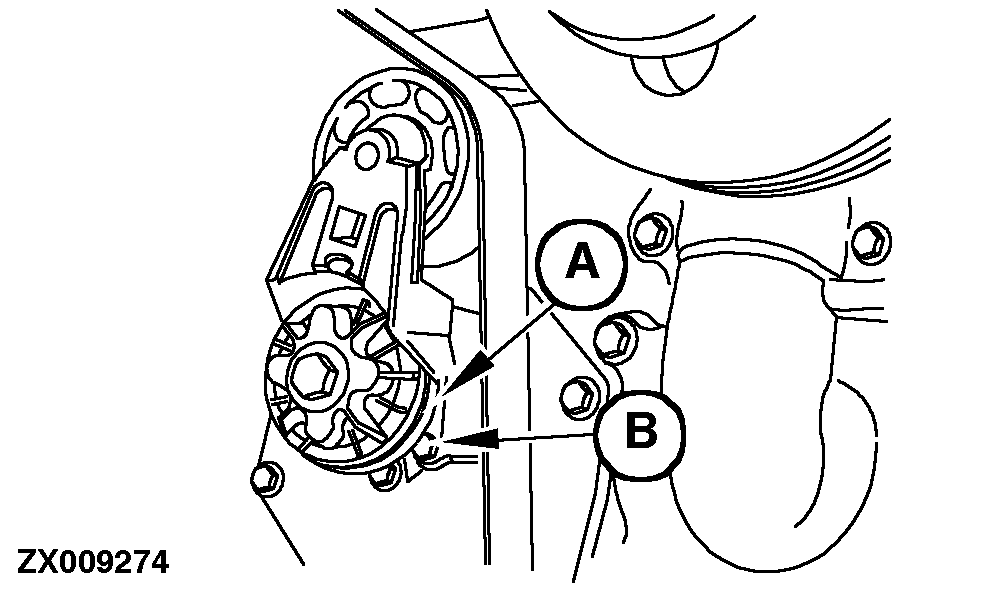 A
B
ZX009274