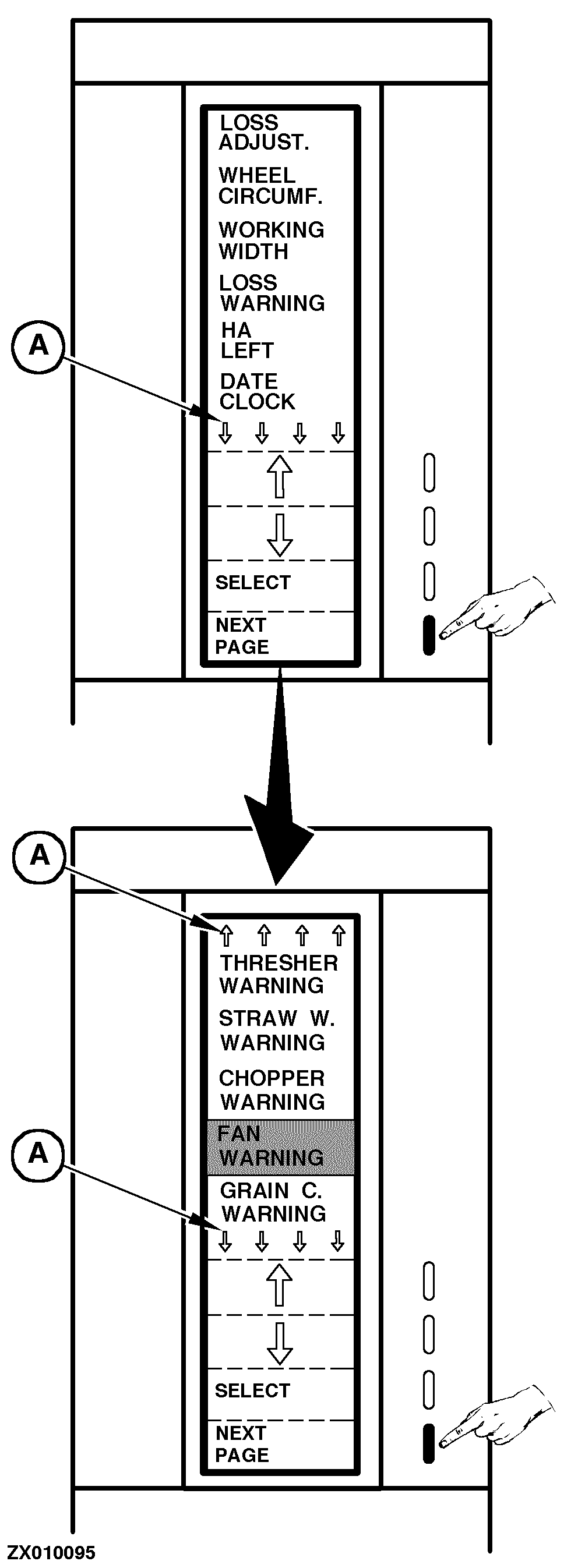 LOSS ADJUST.

WHEEL CIRCUMF.

WORKING WIDTH

LOSS WARNING

HA LEFT

DATE CLOCK

A

SELECT

NEXT PAGE

A

THRESHER WARNING

STRAW W. WARNING

CHOPPER WARNING

FAN WARNING

A

GRAIN C. WARNING

SELECT

NEXT PAGE

ZX010095