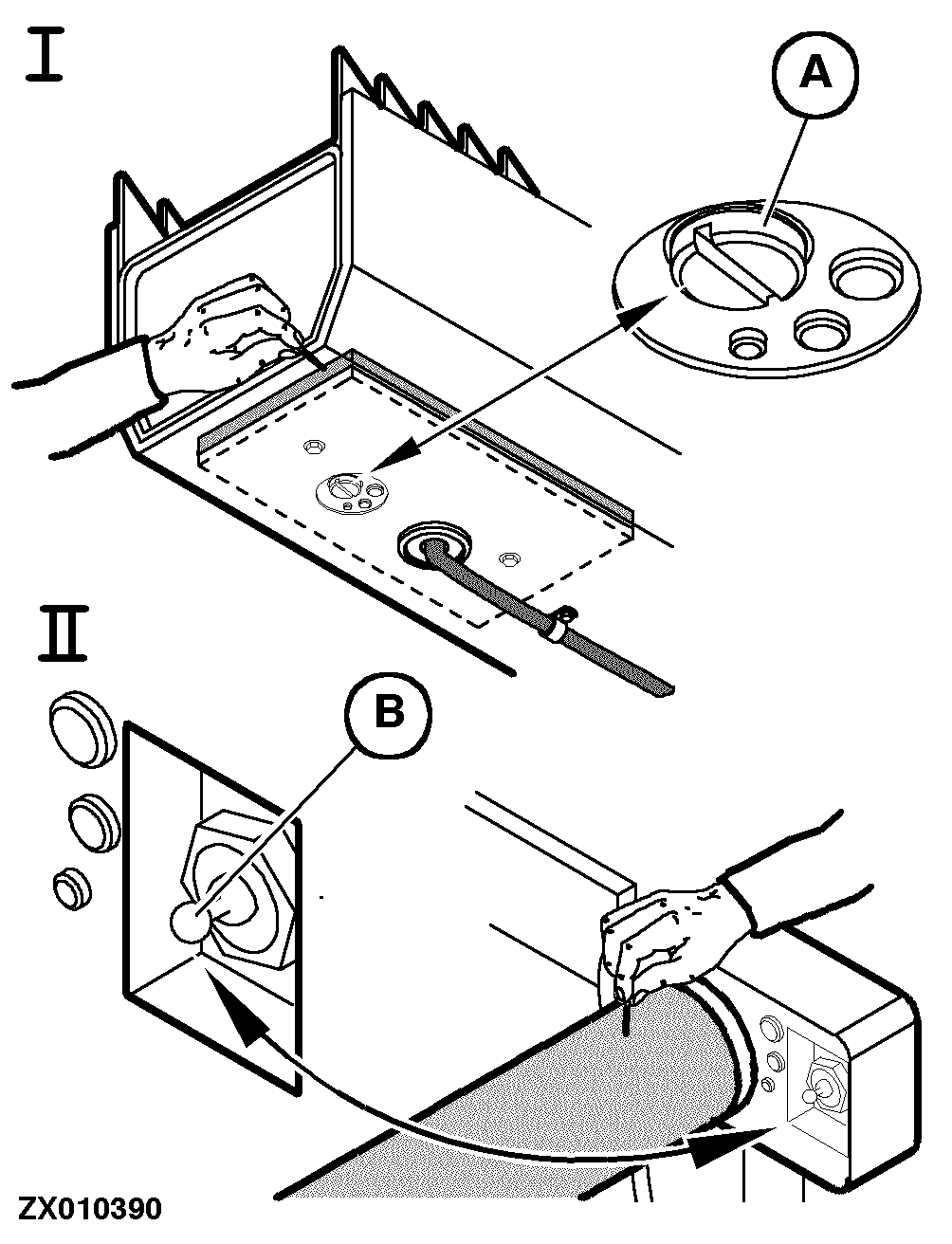 I

A

II

B

ZX010390