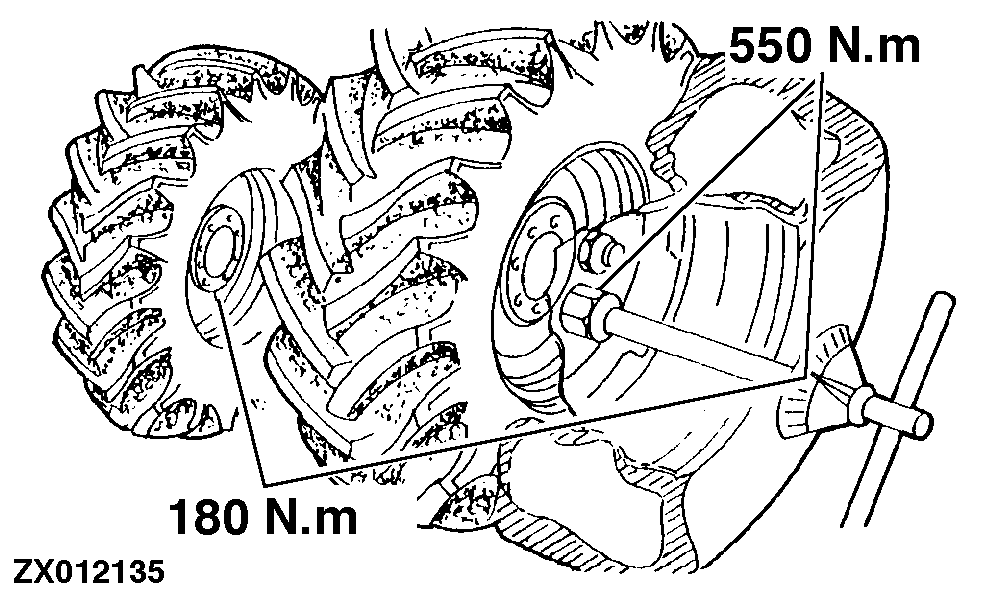 550 N.m

180 N.m

ZX012135