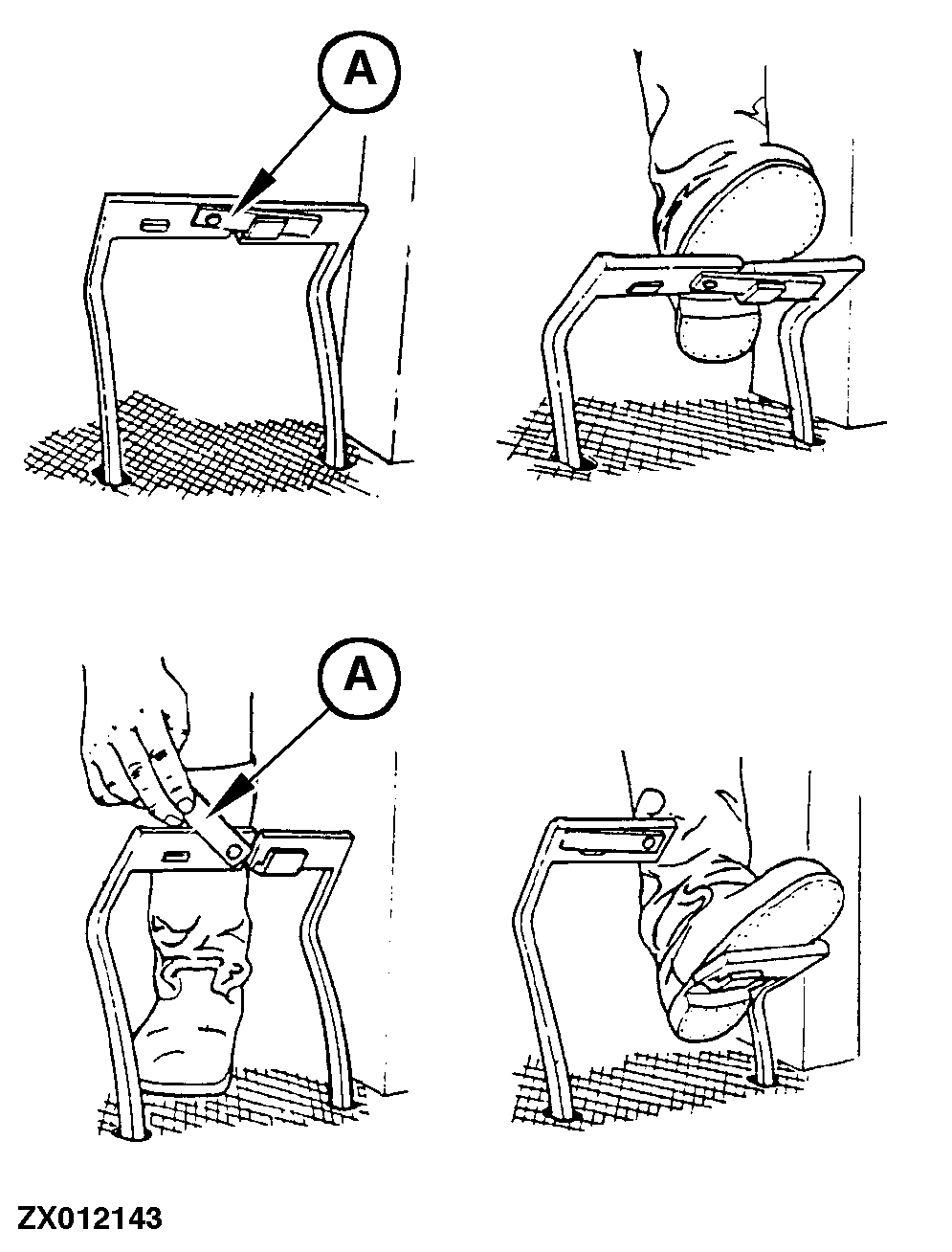 A

A

ZX012143