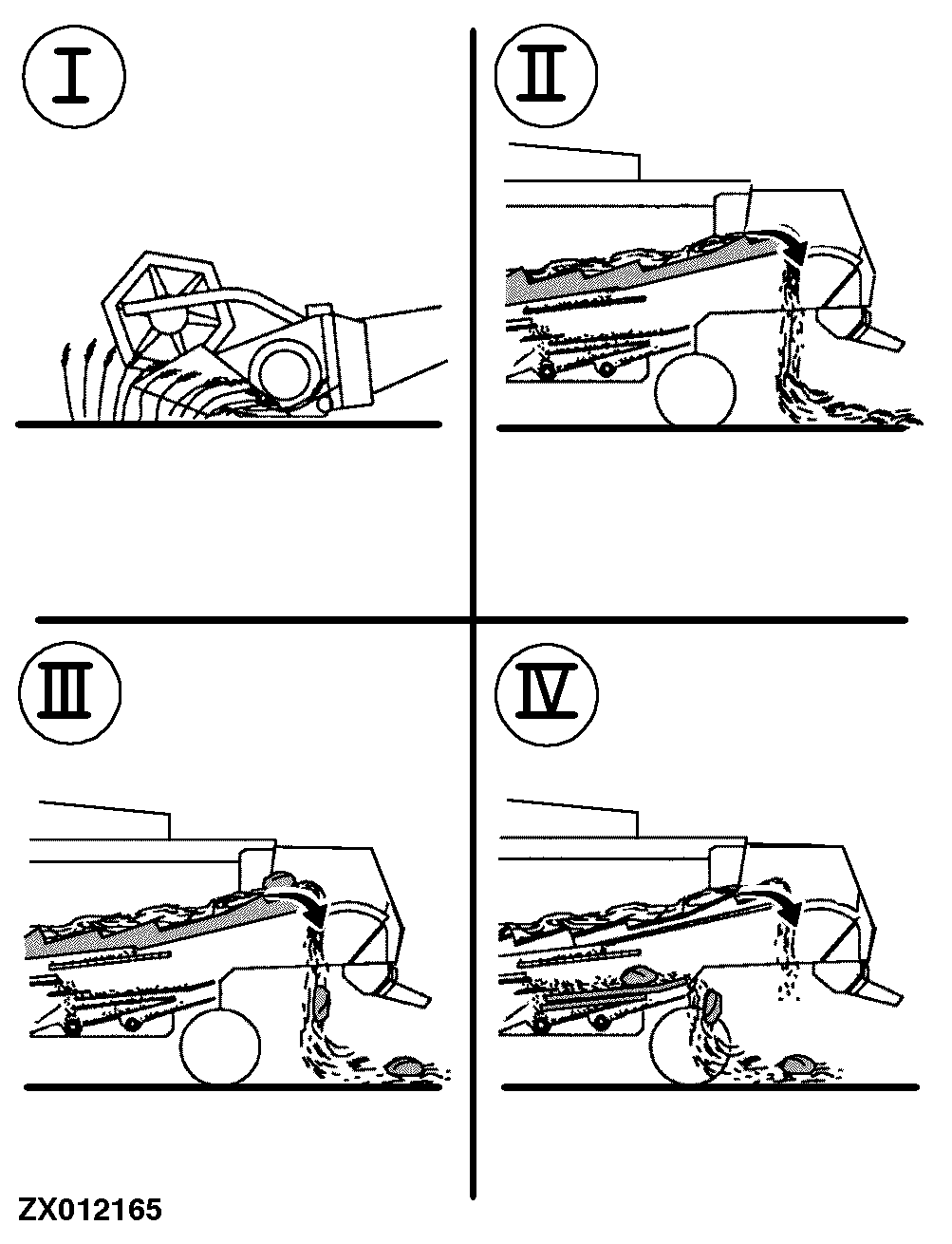 I

II

III

IV

ZX012165