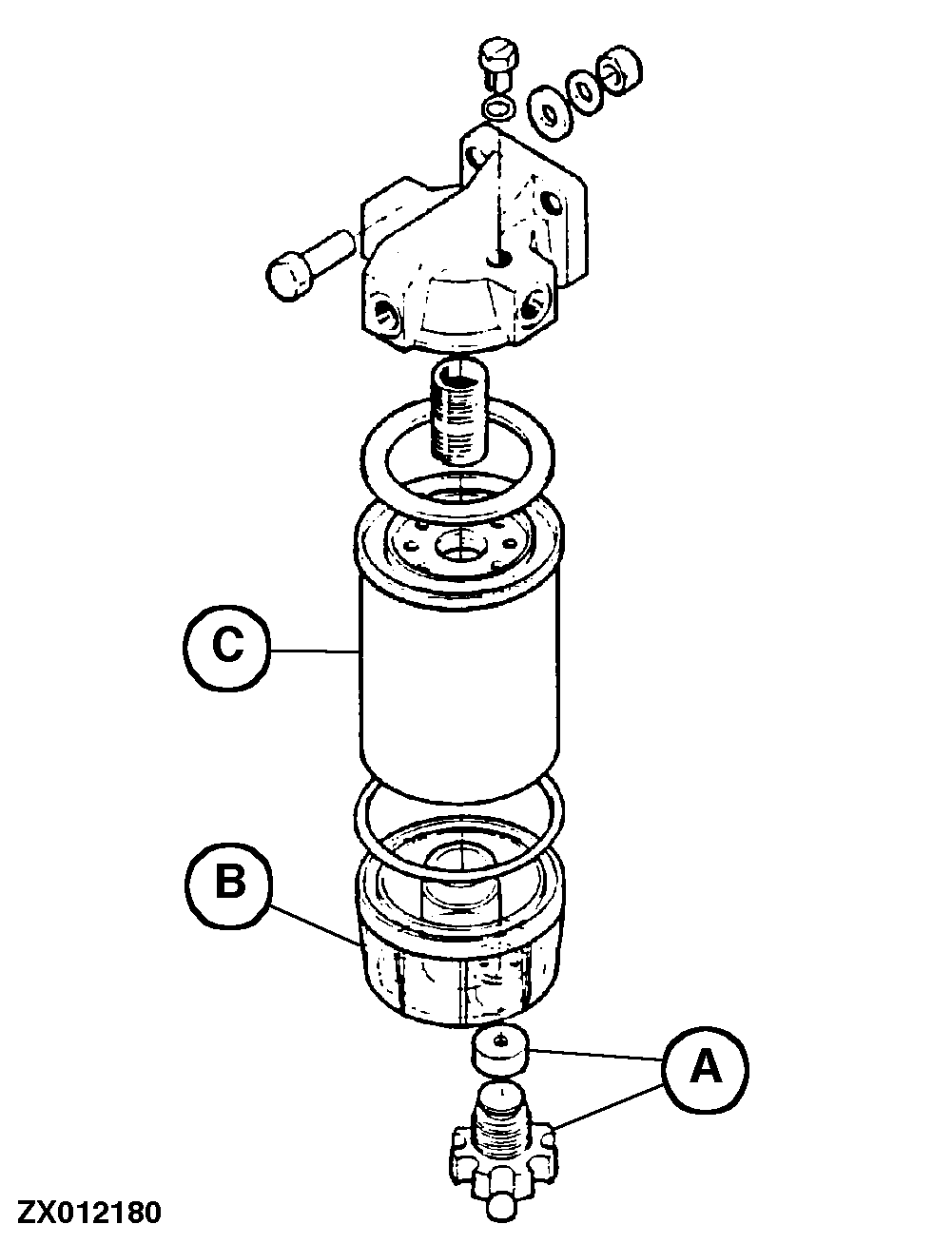 C

B

A

ZX012180