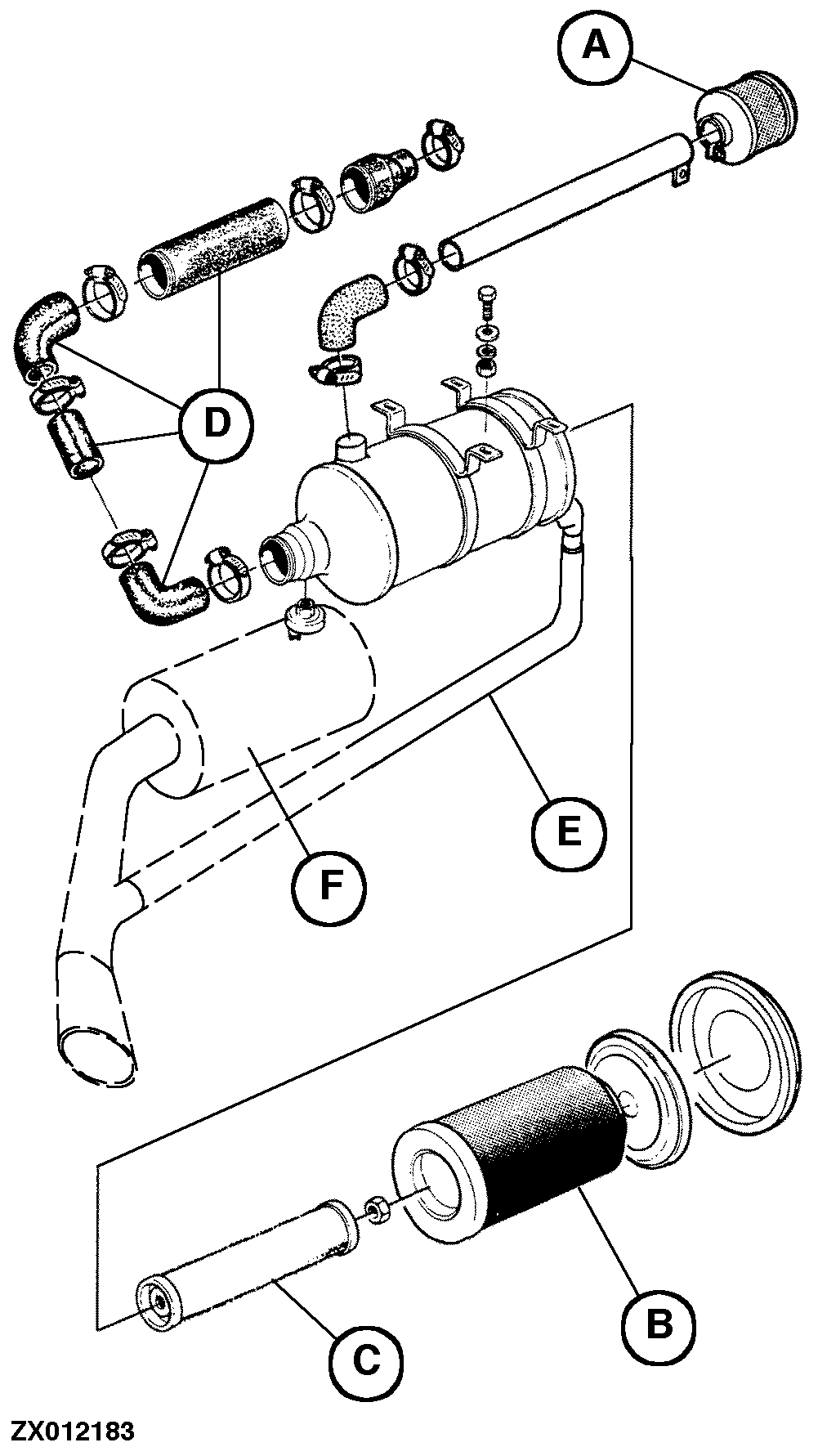 A

D

E

F

B

C

ZX012183